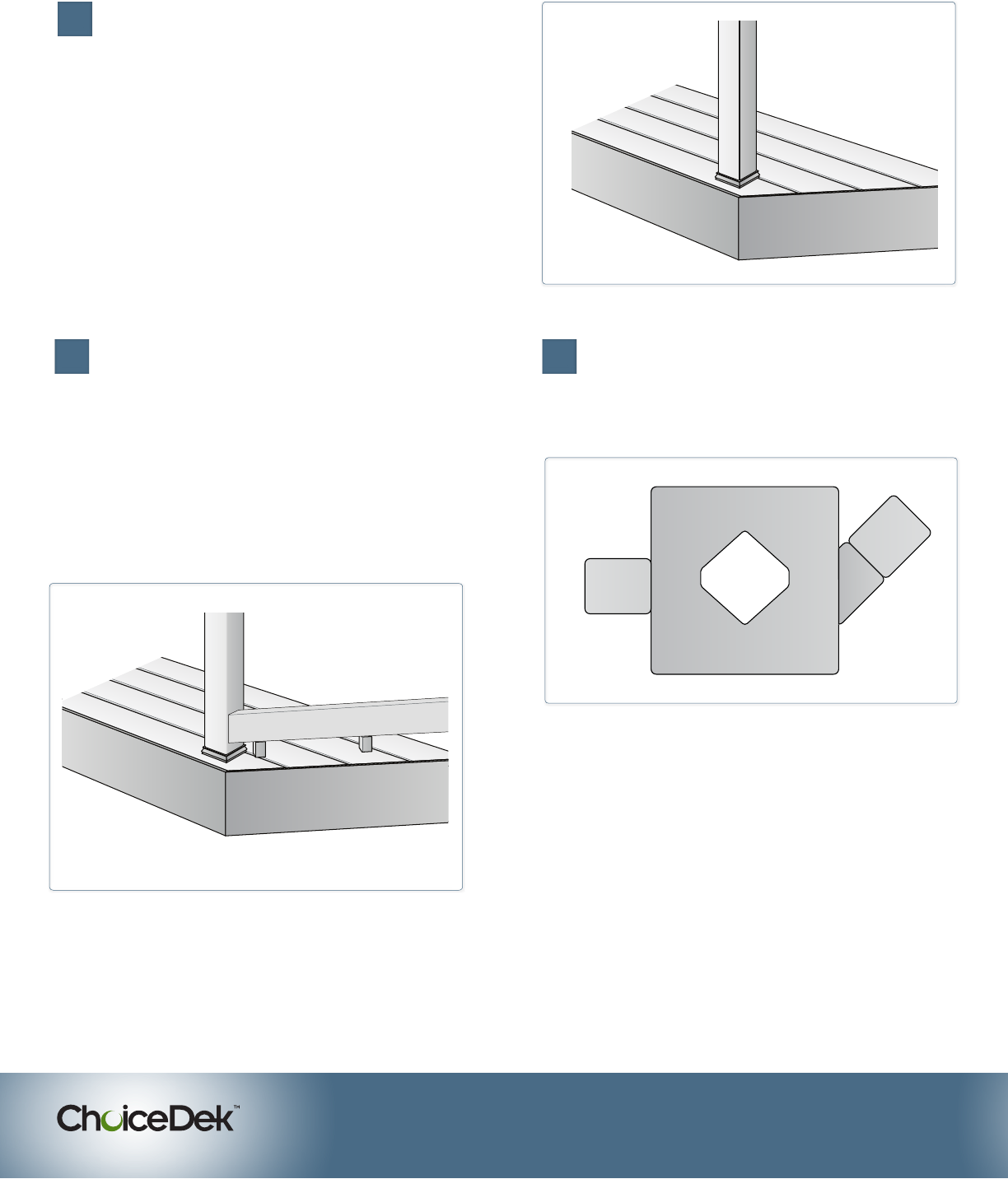 ChoiceDek™