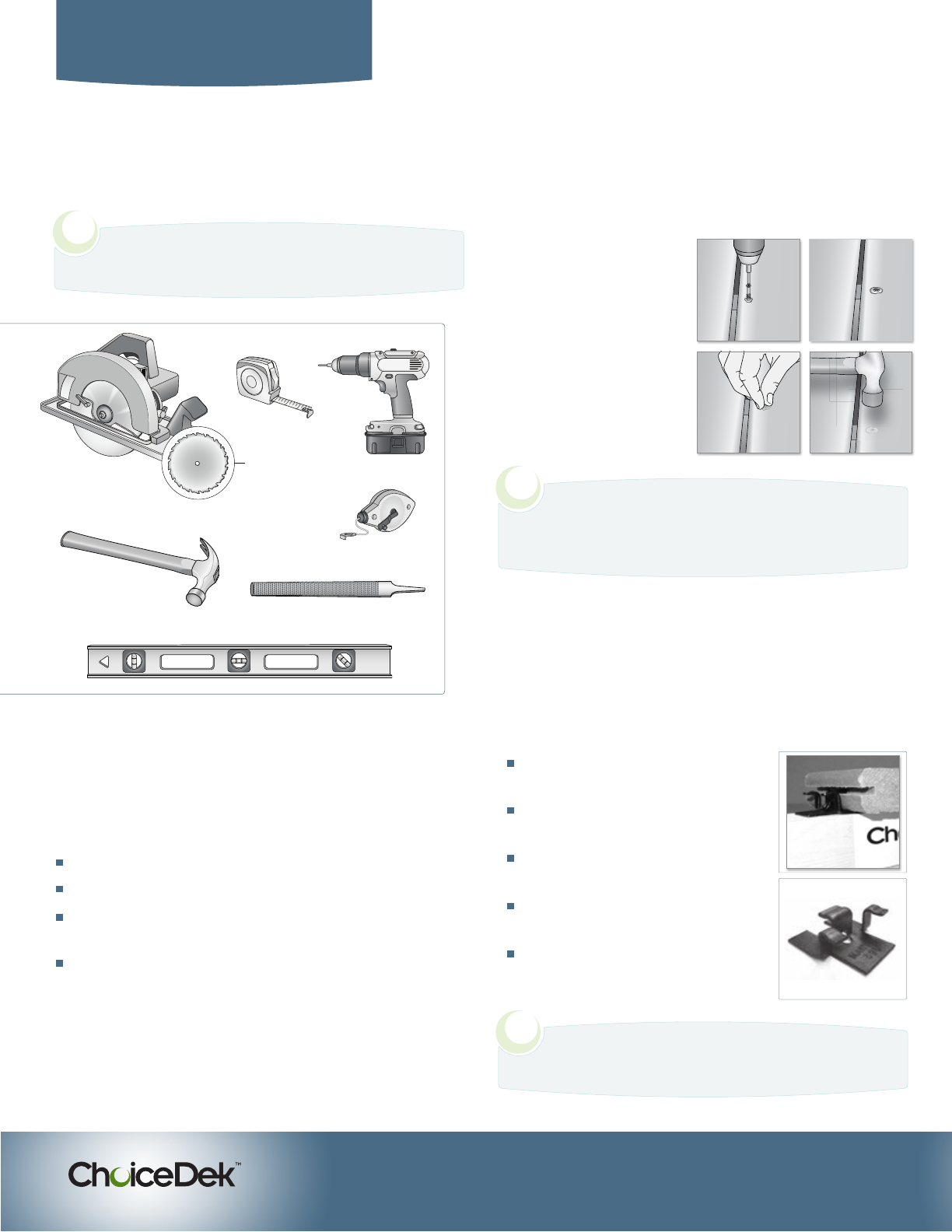 Ch

ChoiceDek™