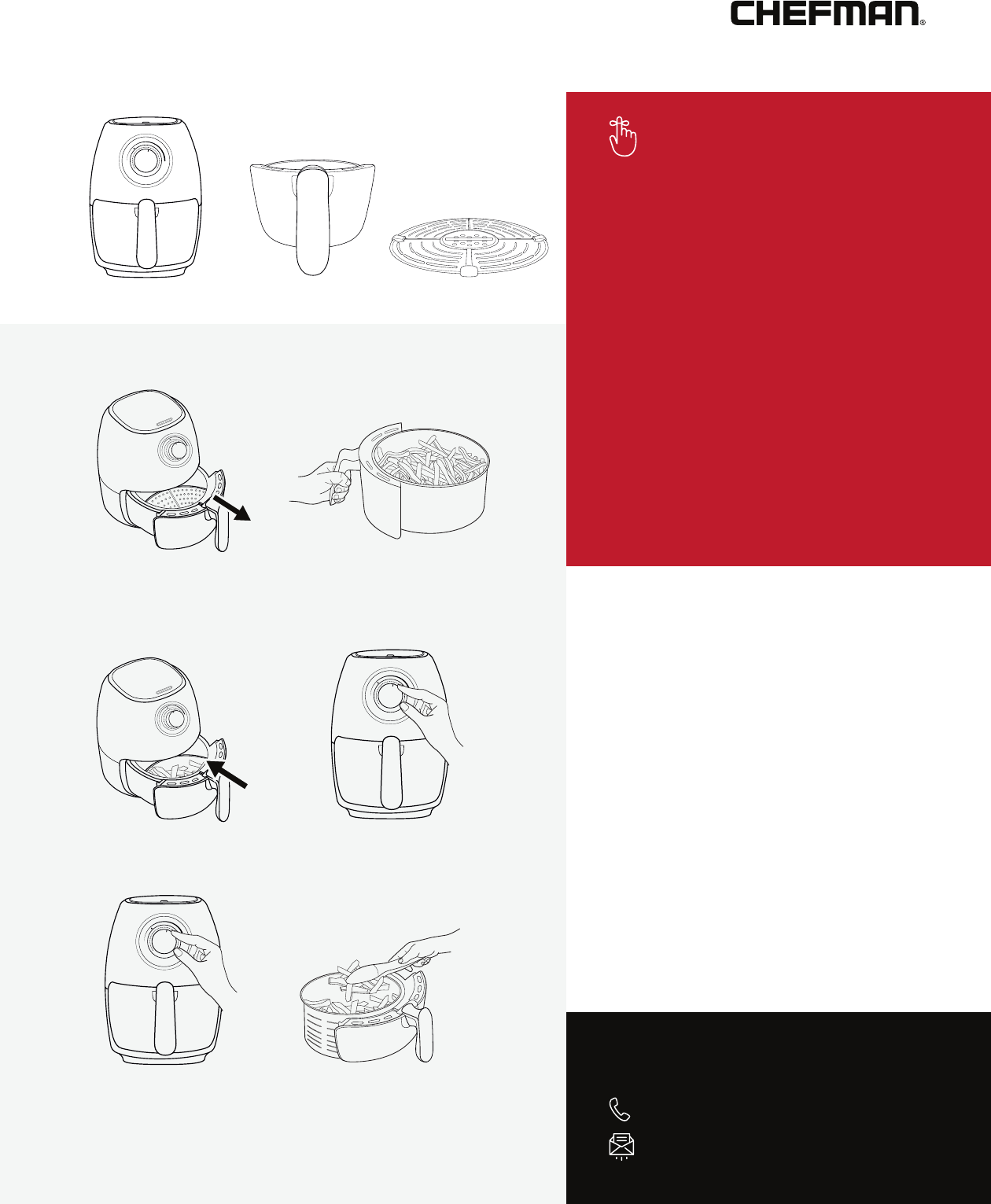 CHEFMAN®