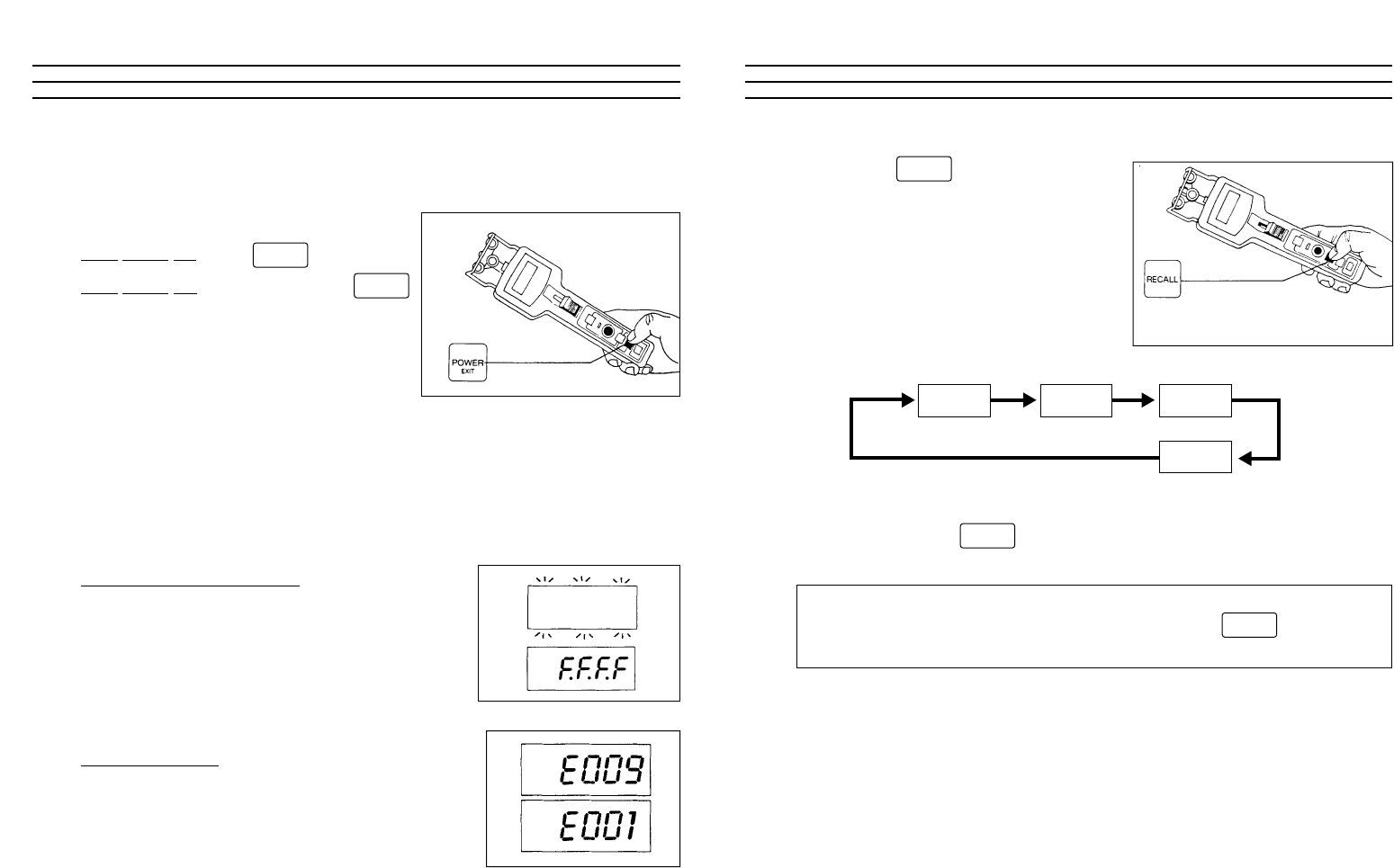 POWER
EXIT

F.F.F.F

E009

E001

RECALL