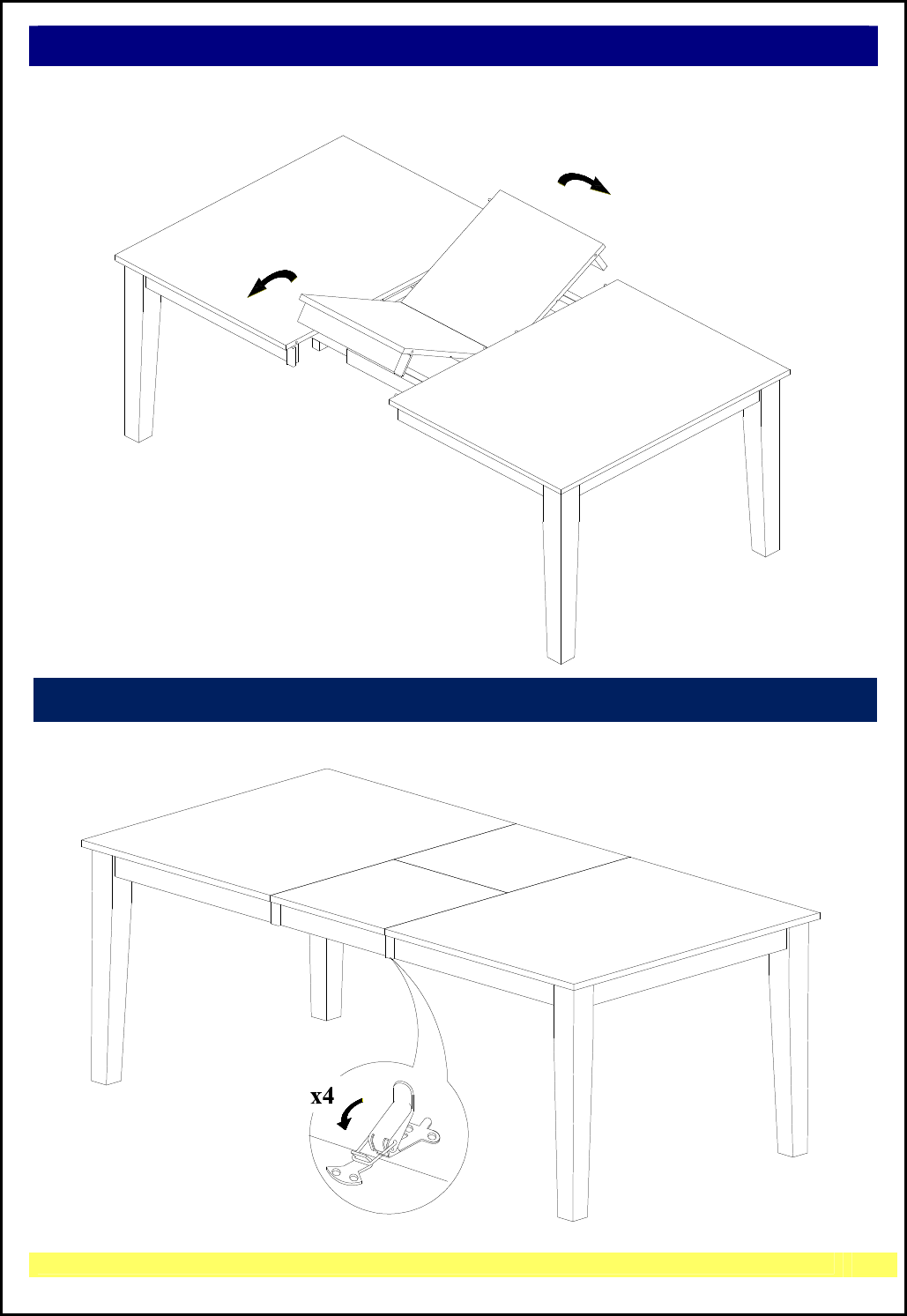 x4