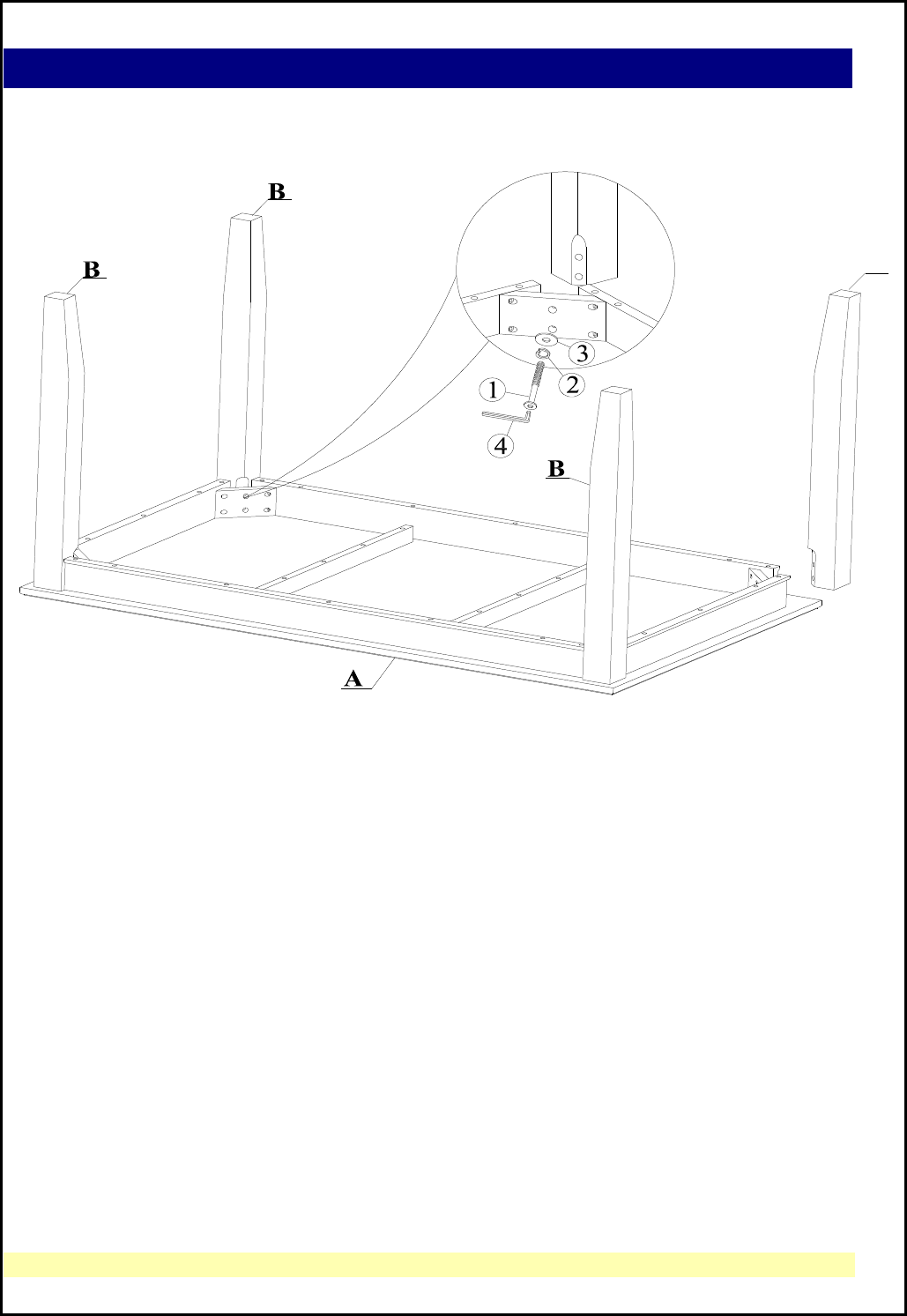 B

B

3

2

1

4

B

A