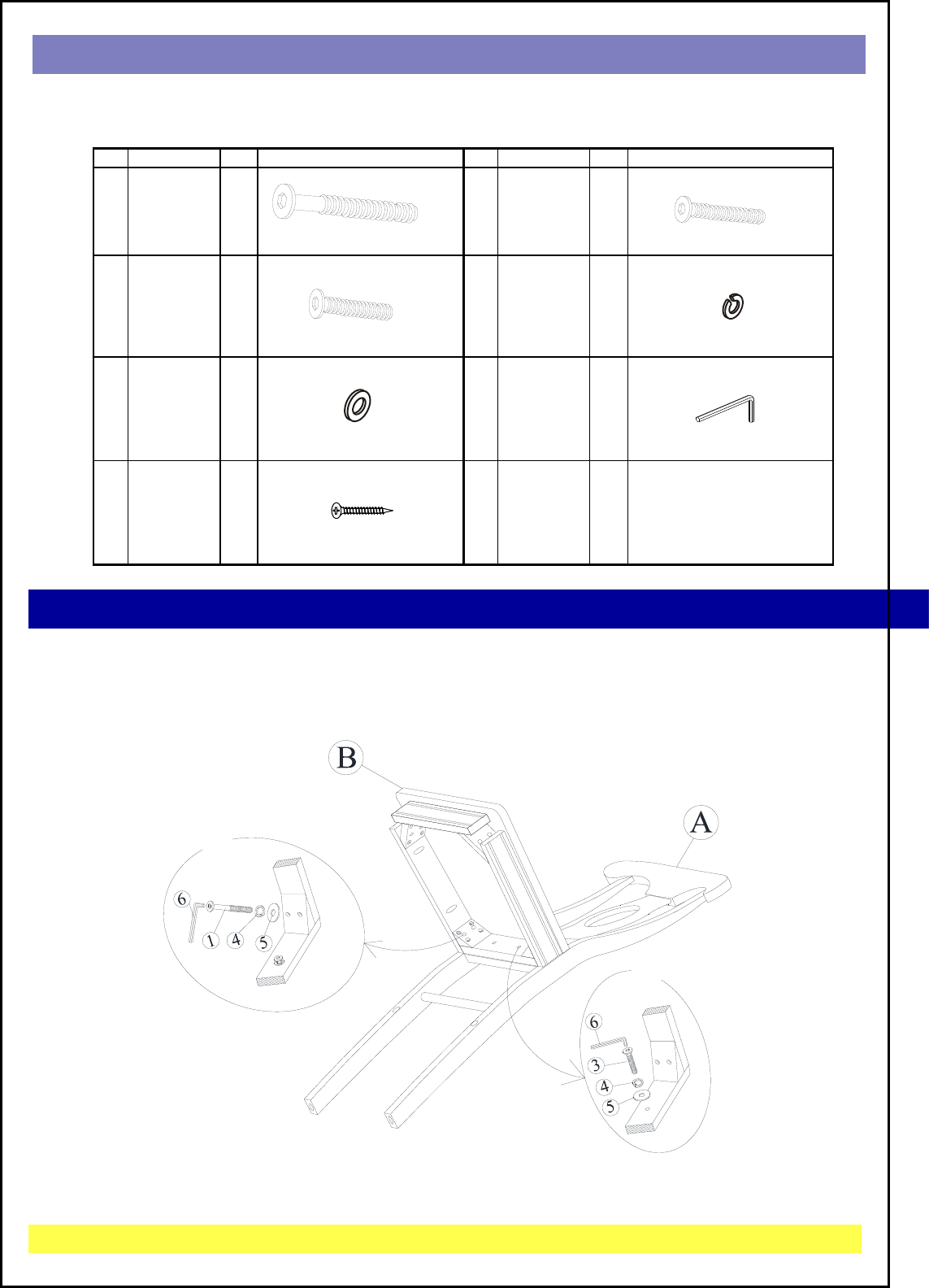 B

A

6

1

4

5

6

3

4

5