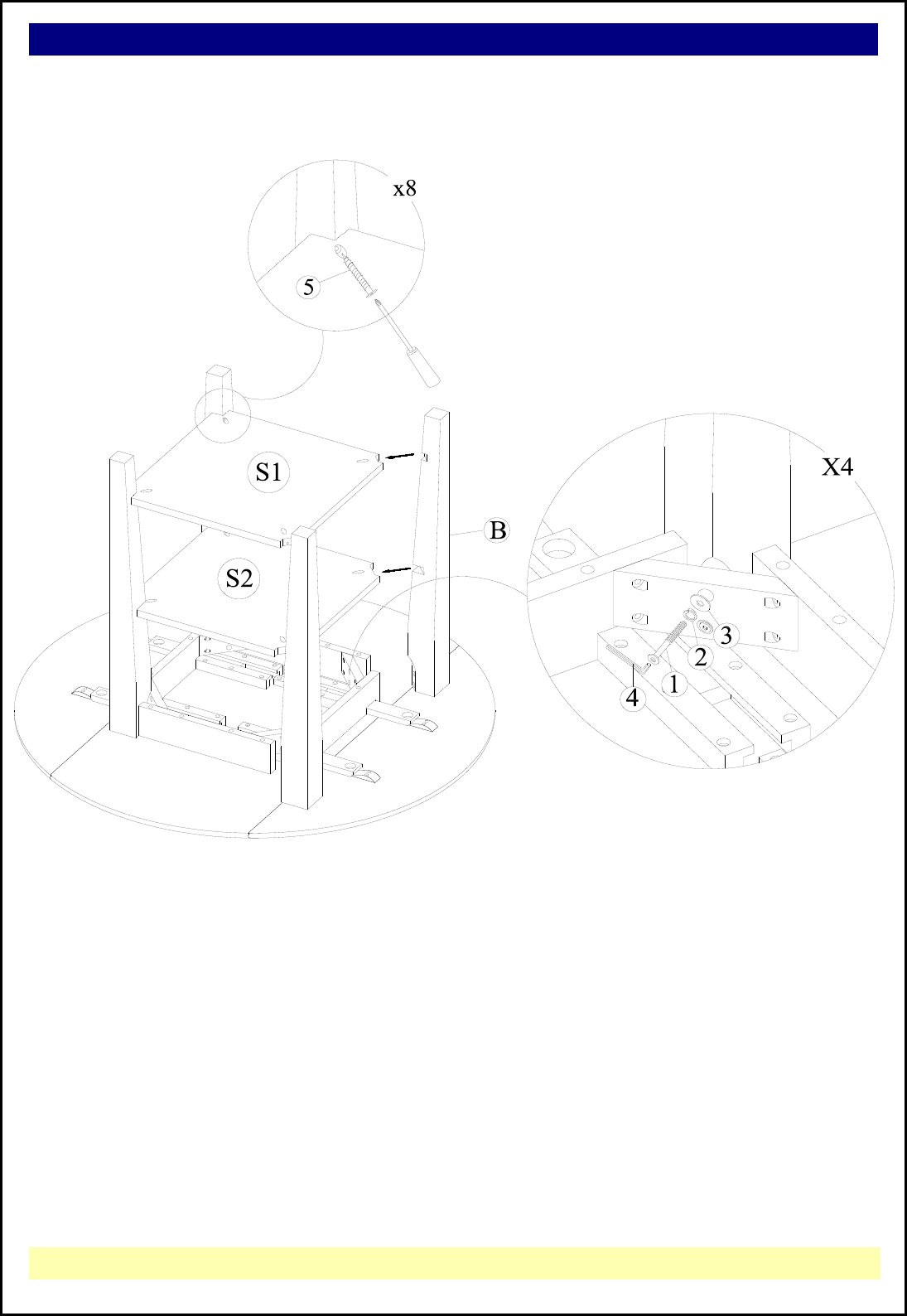 x8

5

S1

S2

B

X4

3

2

1

4