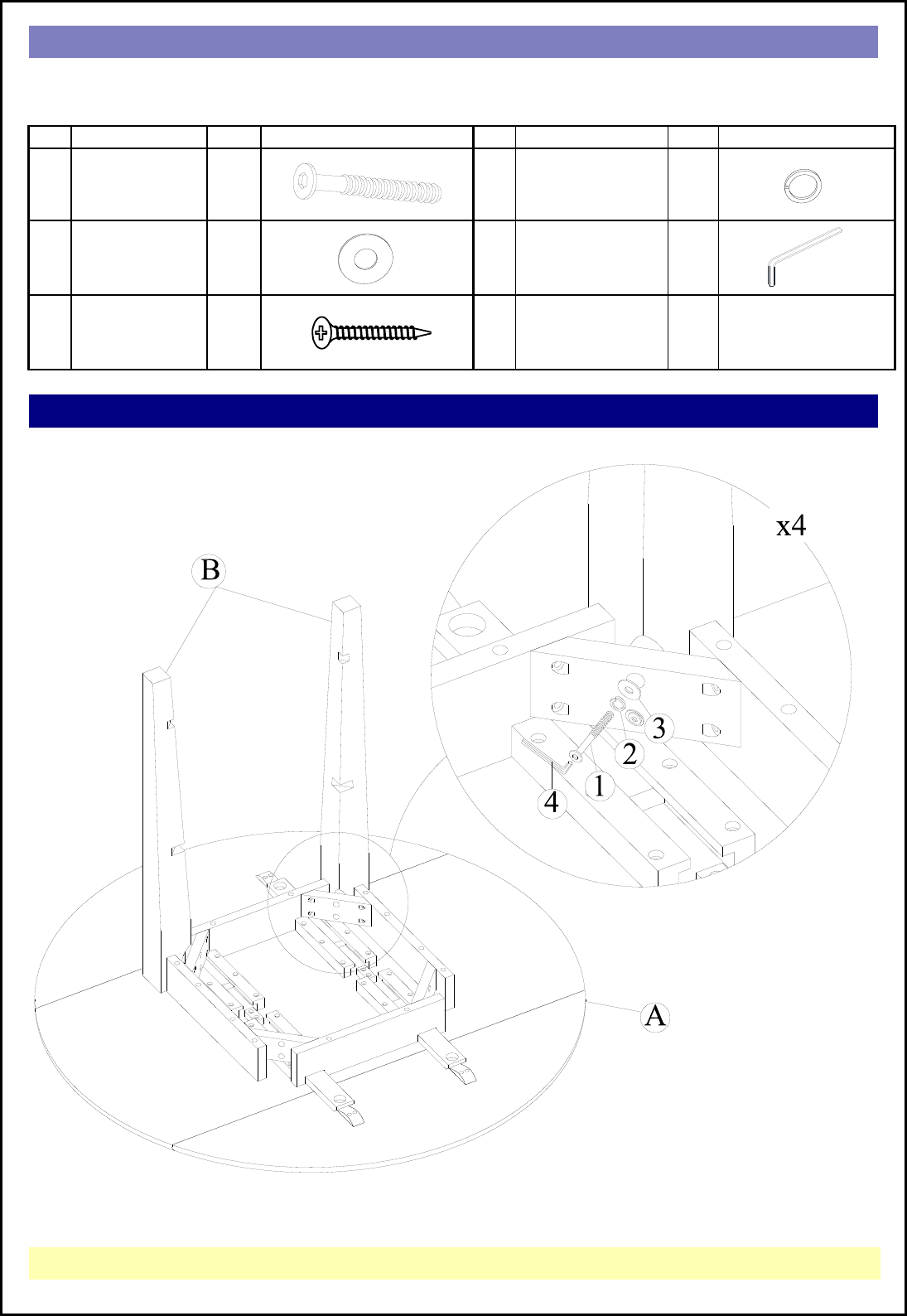 x4

B

3

2

1

4

A