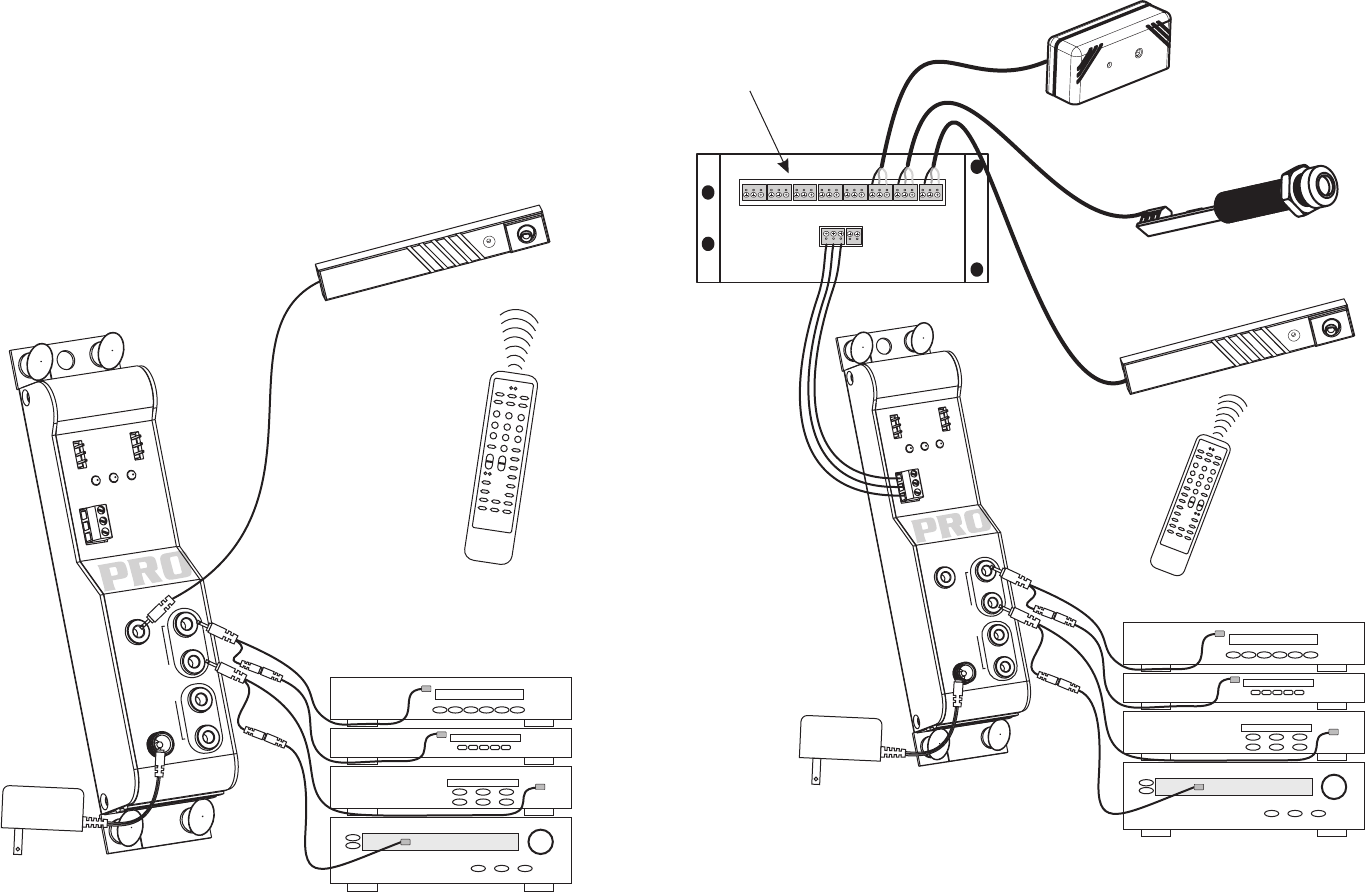 PRO

PRO