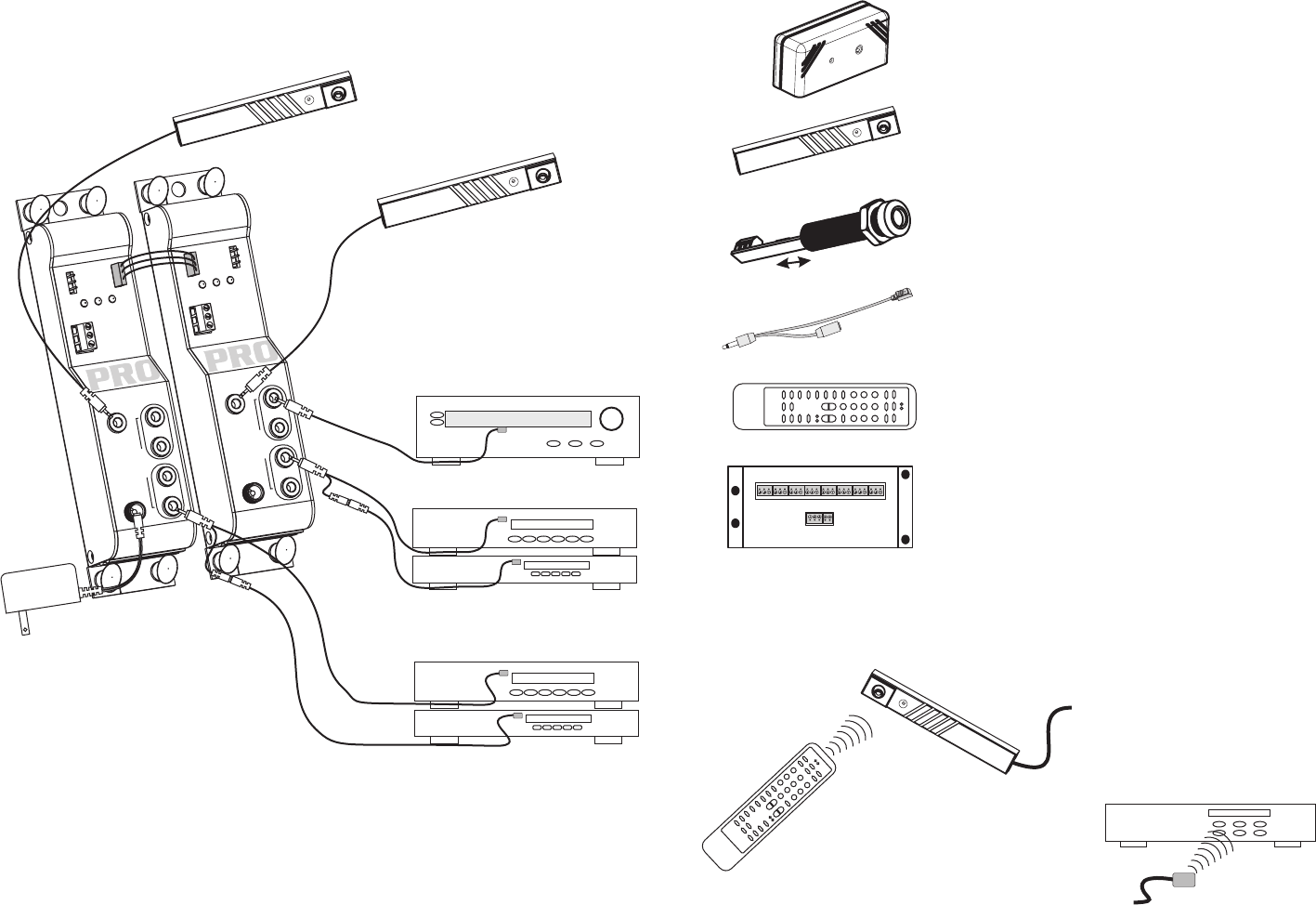 PRO

PRO