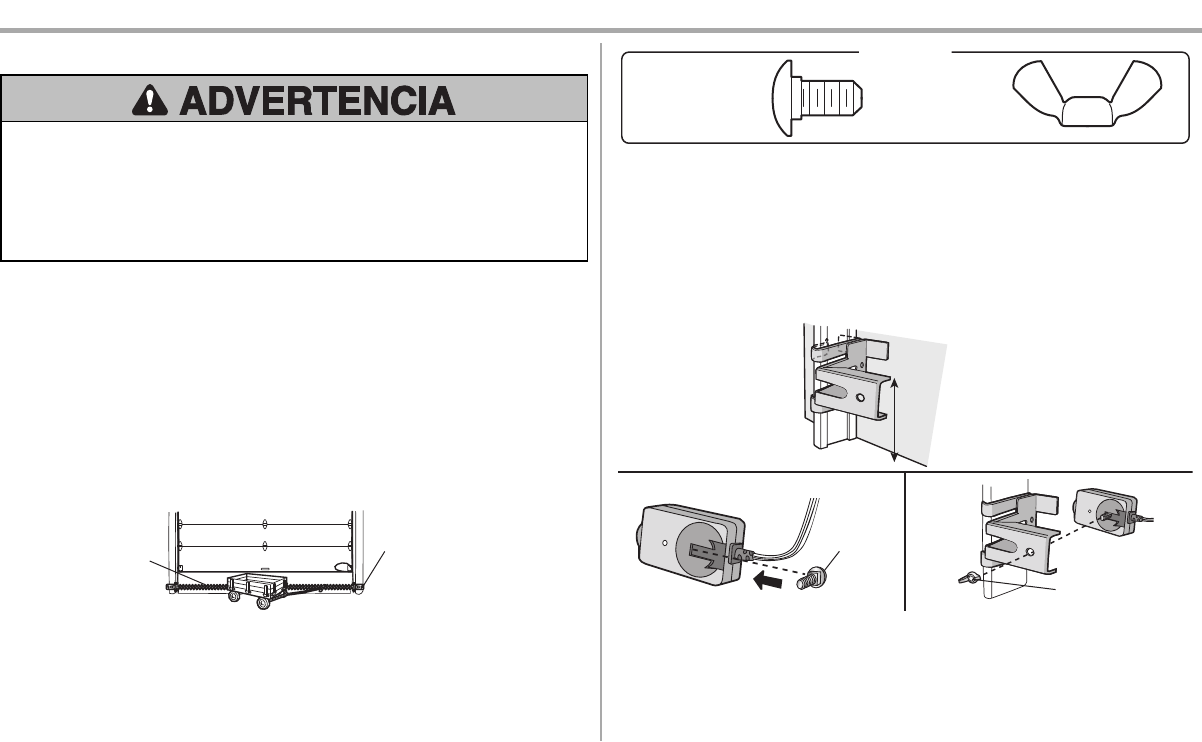 ADVERTENCIA