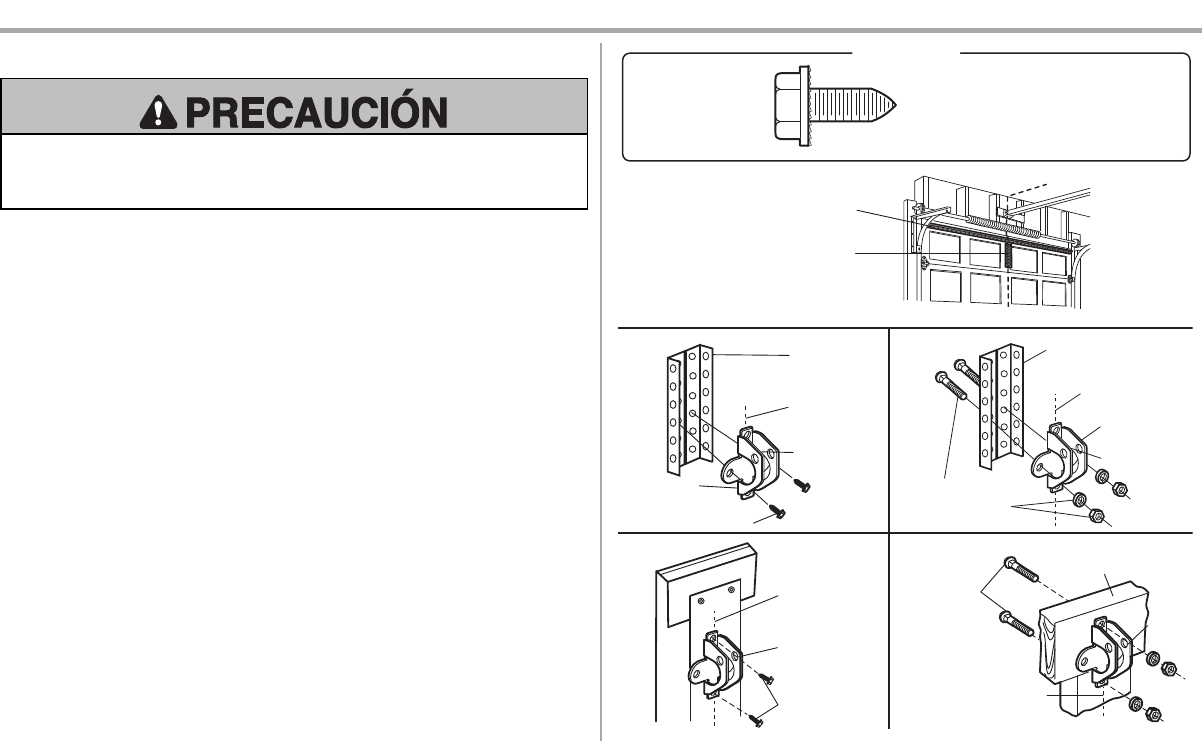 PRECAUCIÓN