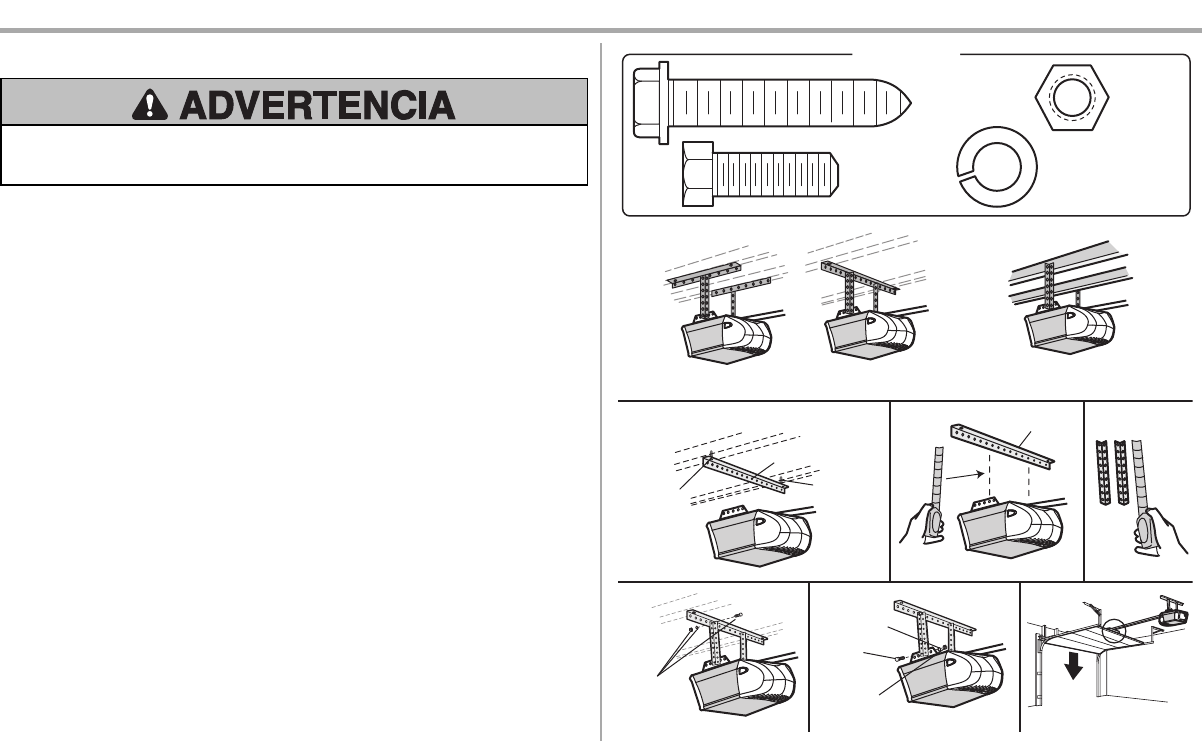 ADVERTENCIA