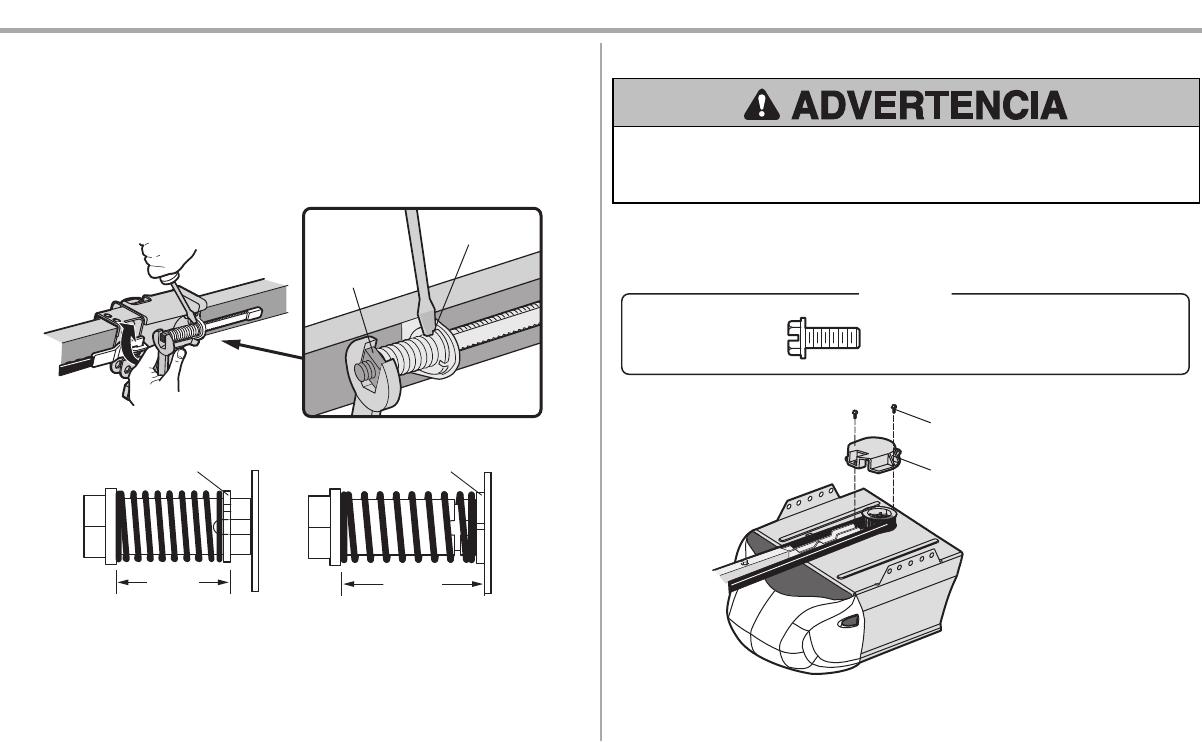 ADVERTENCIA