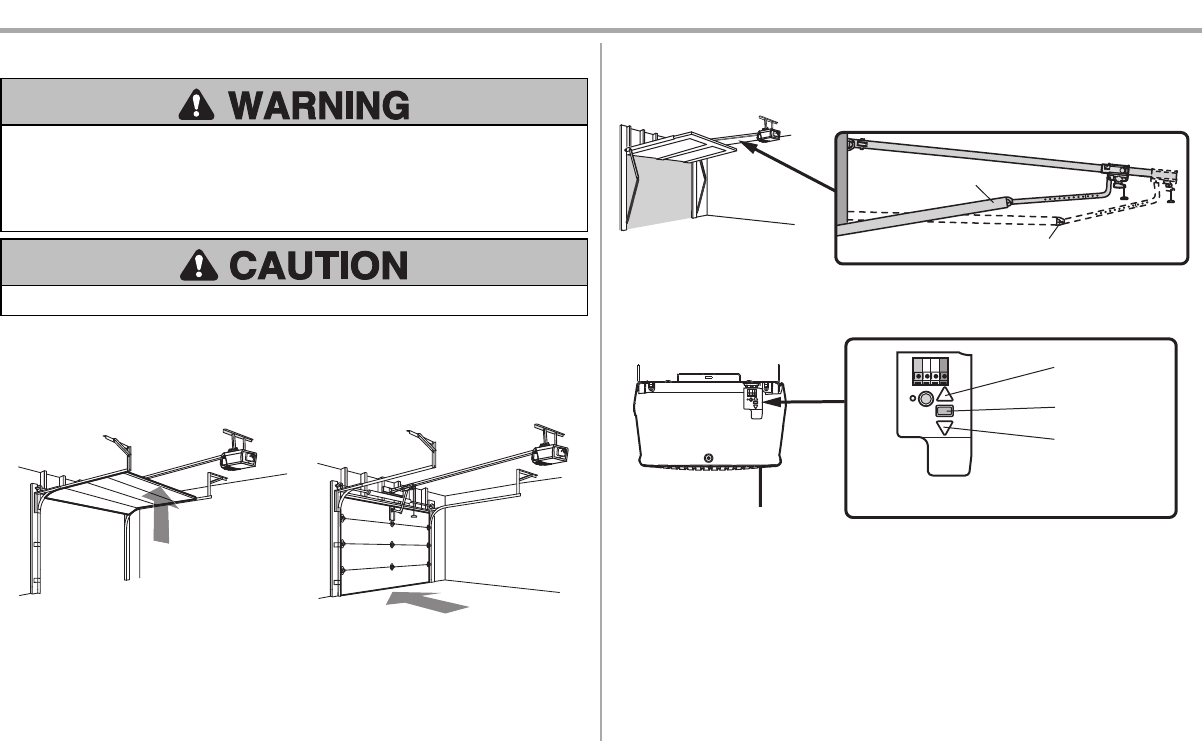 WARNING

CAUTION