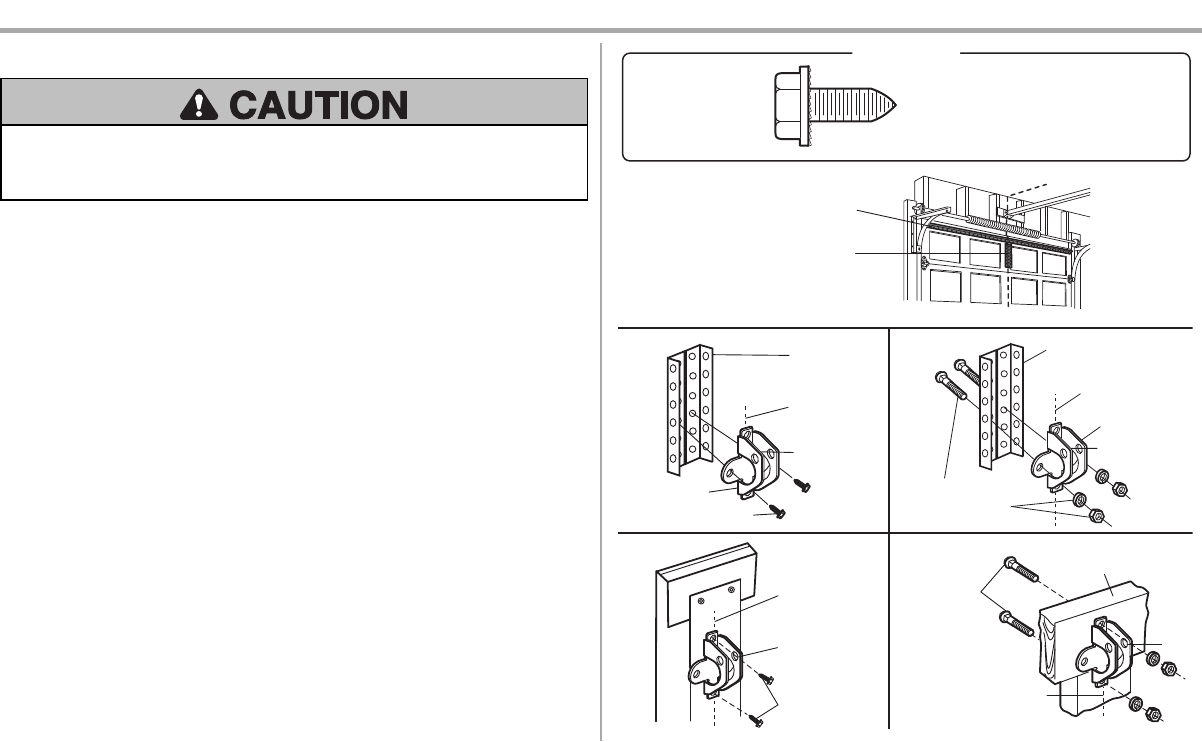 CAUTION