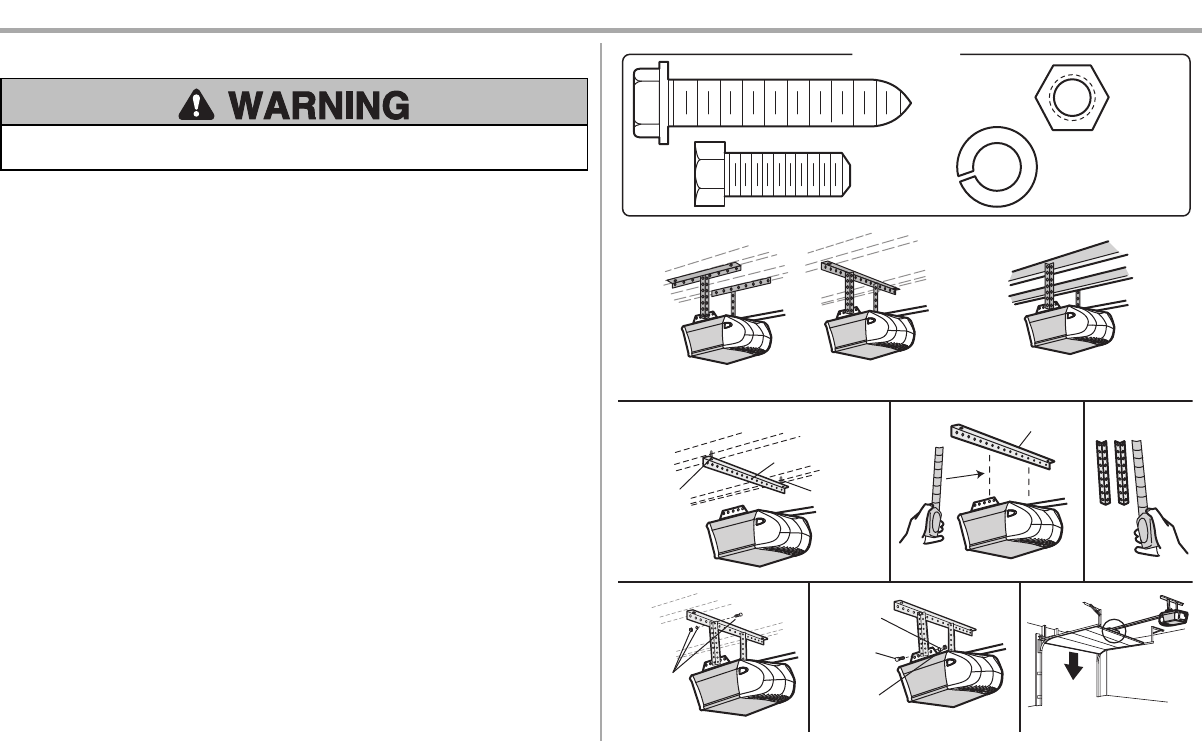 WARNING