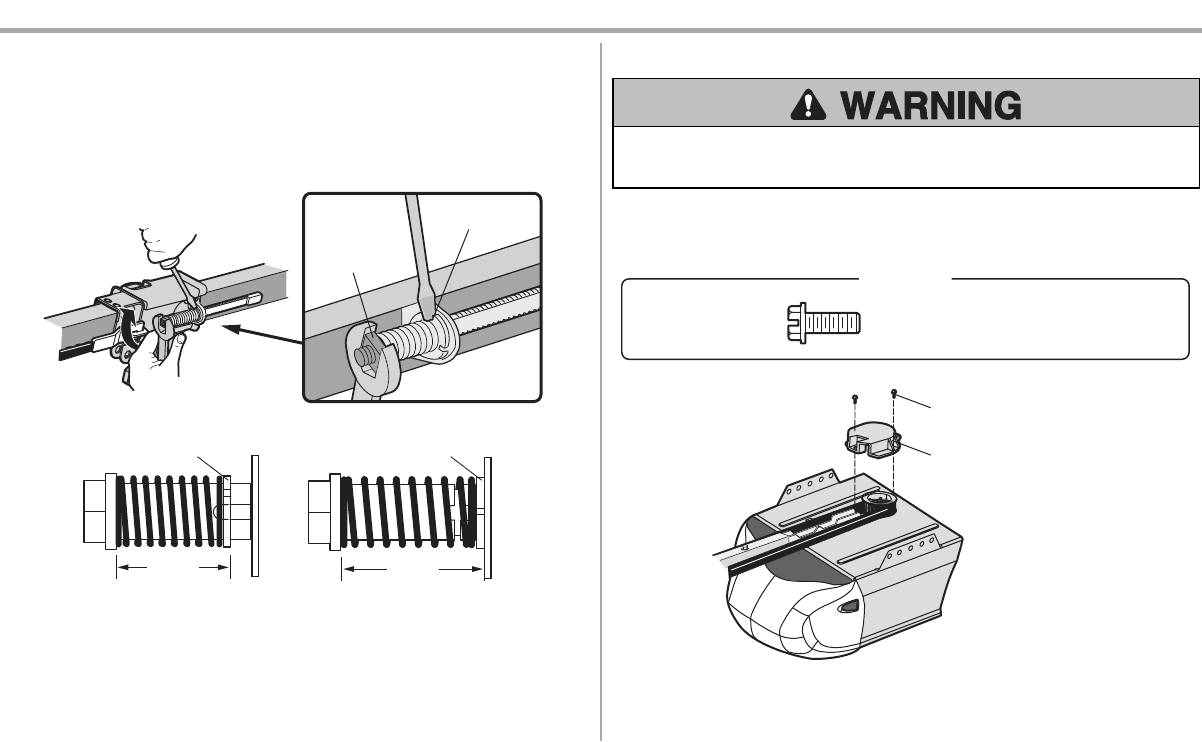 WARNING