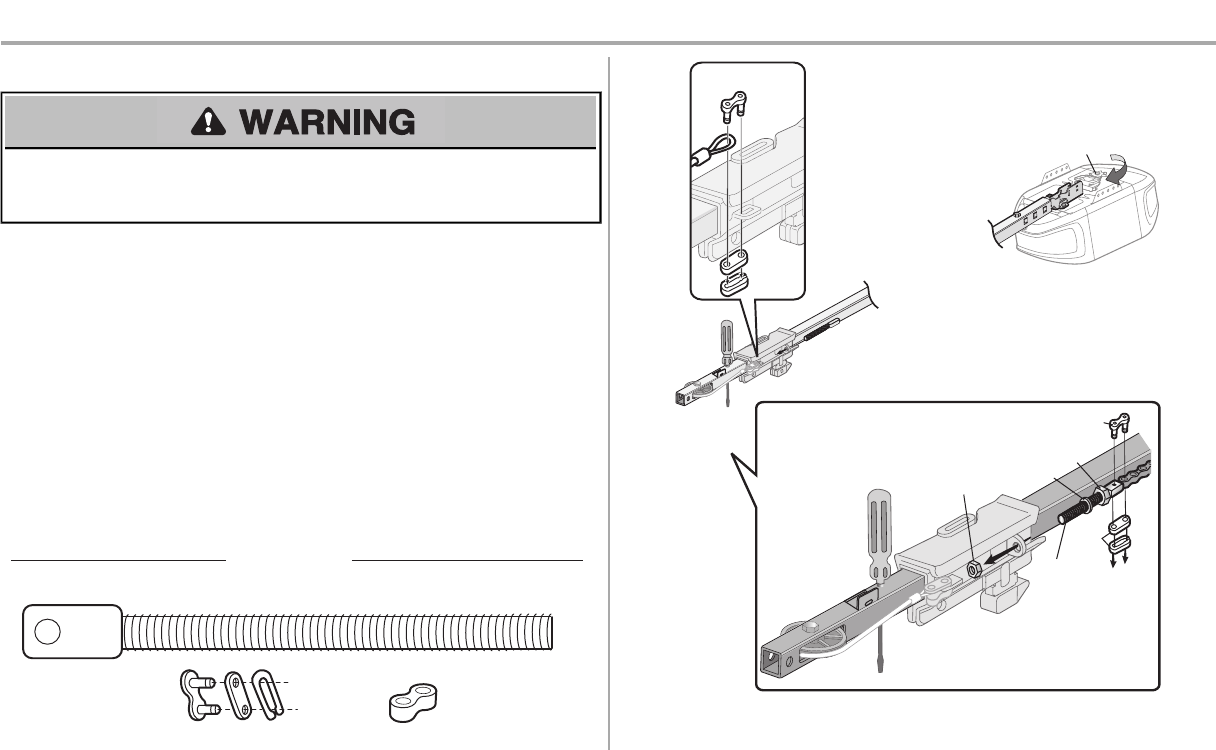 WARNING