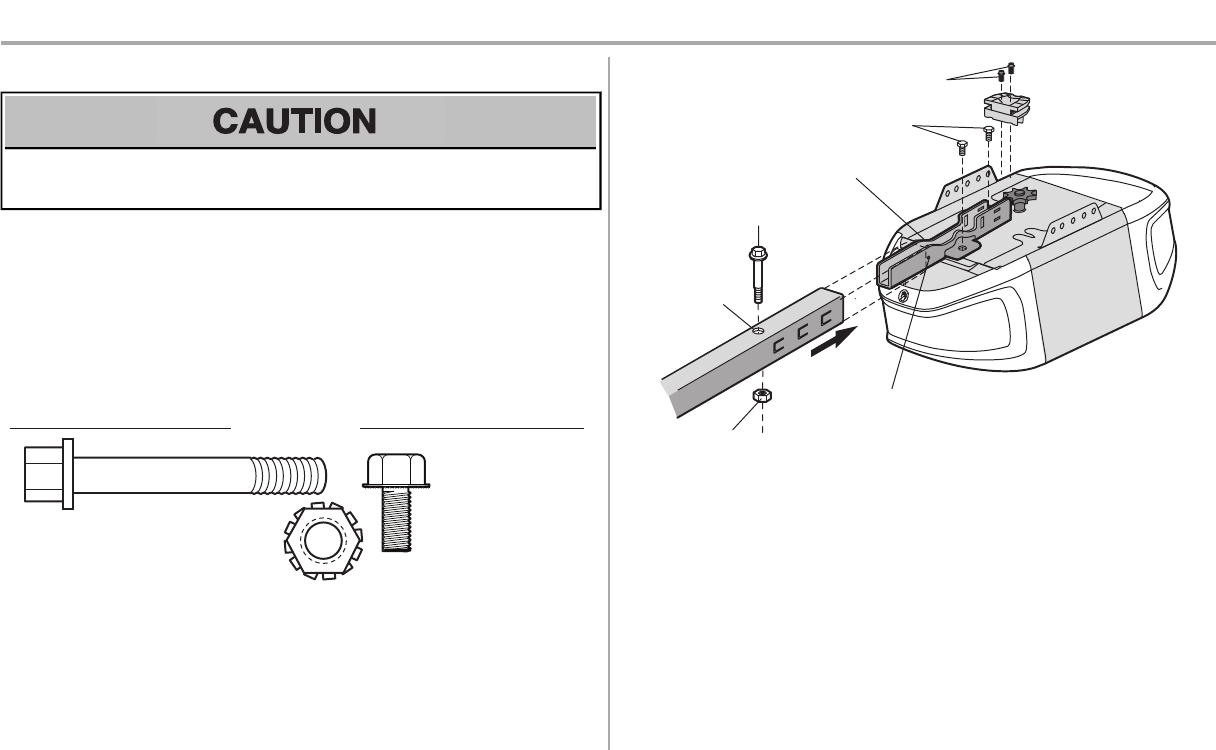 CAUTION