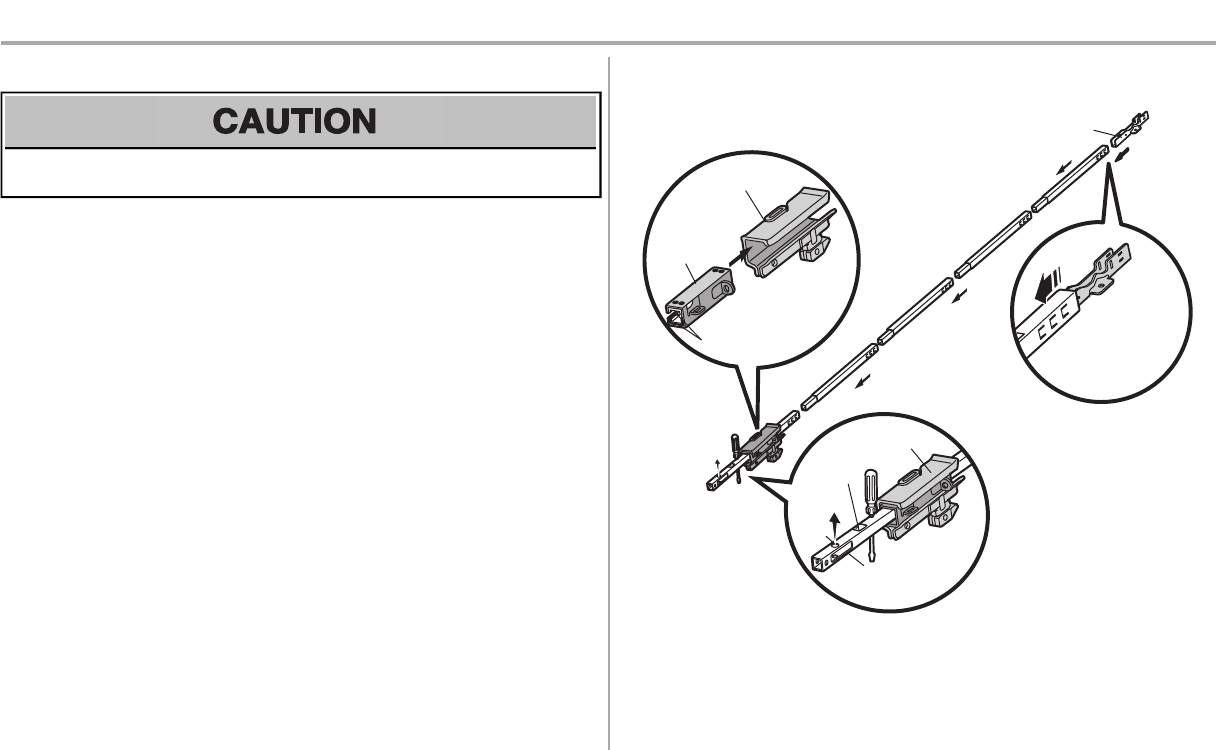 CAUTION