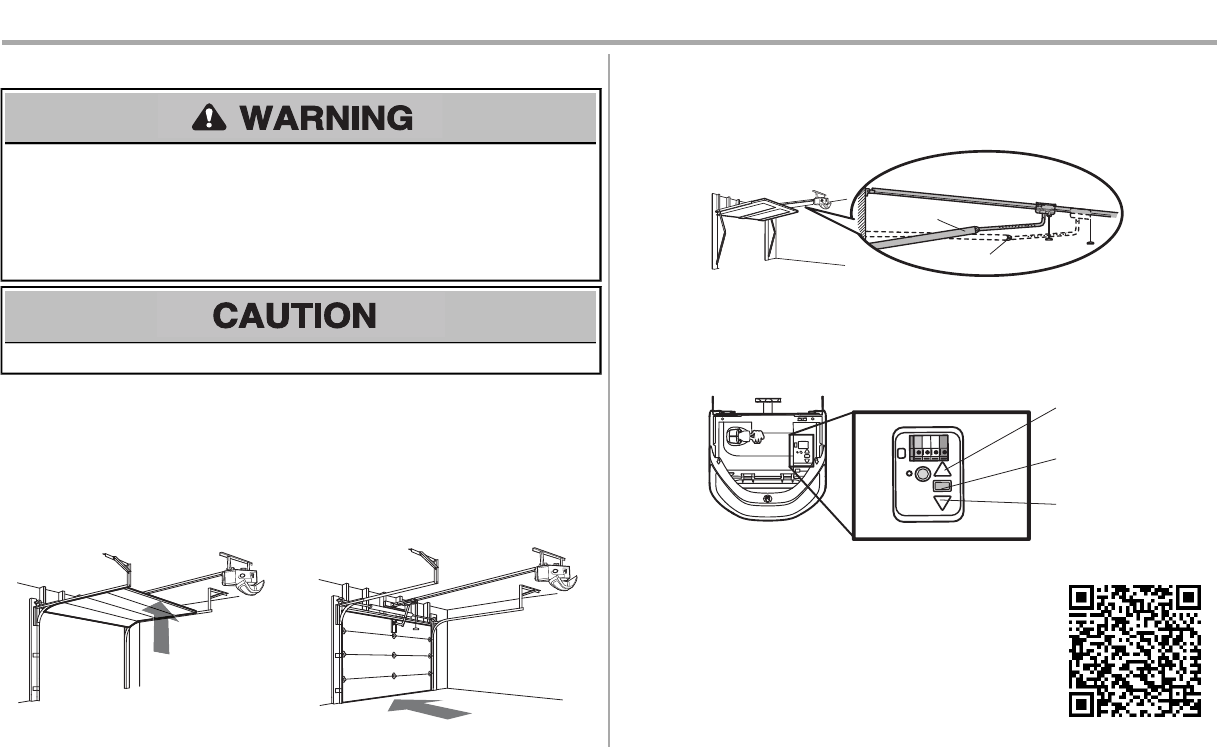 WARNING

CAUTION