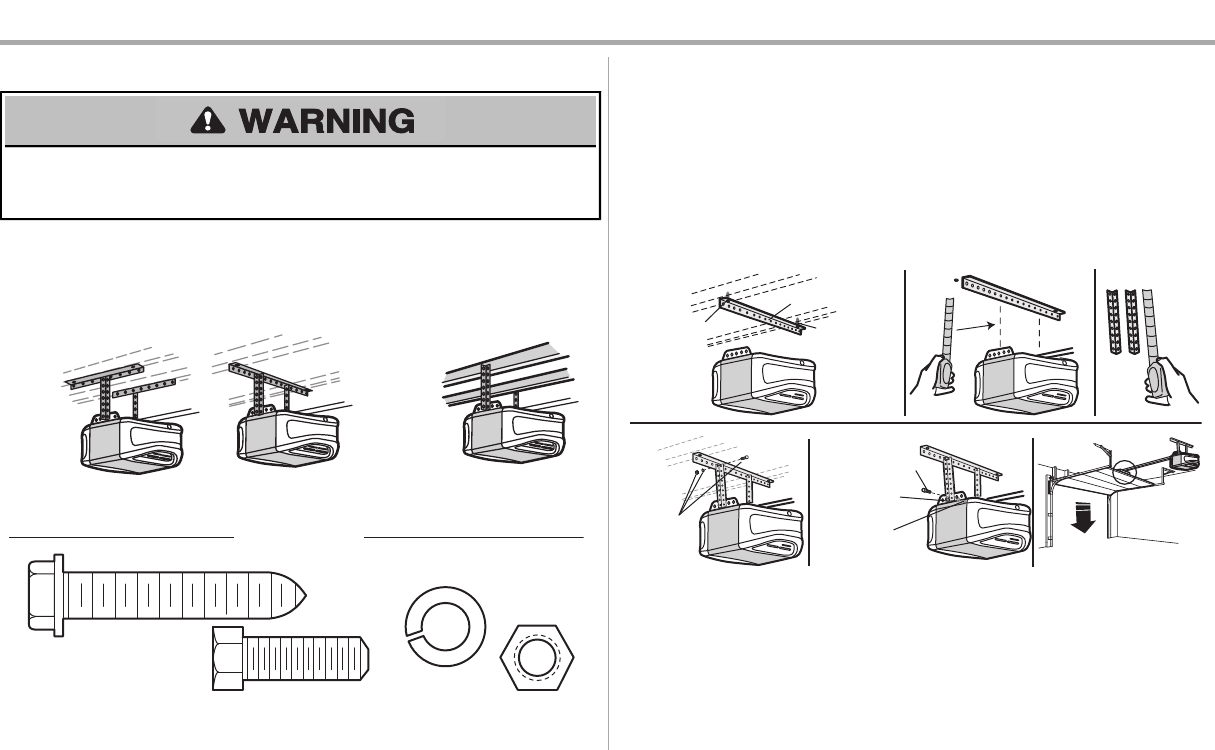 WARNING