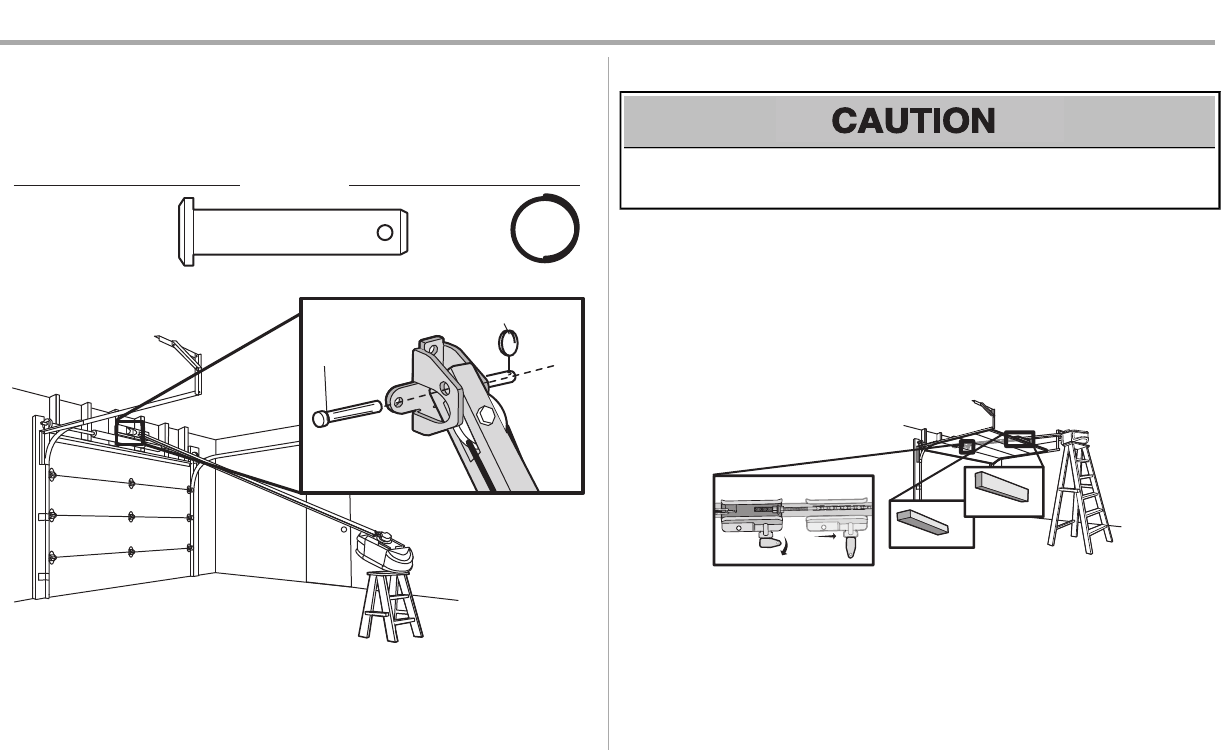 CAUTION