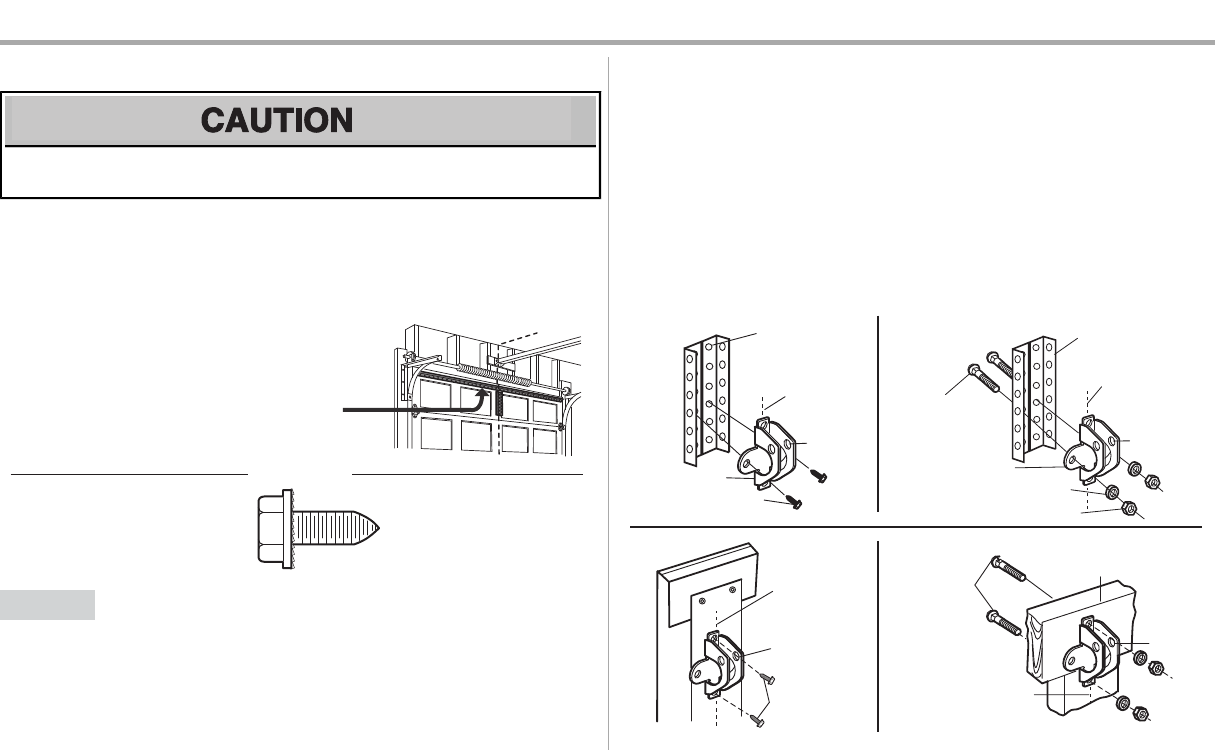 CAUTION