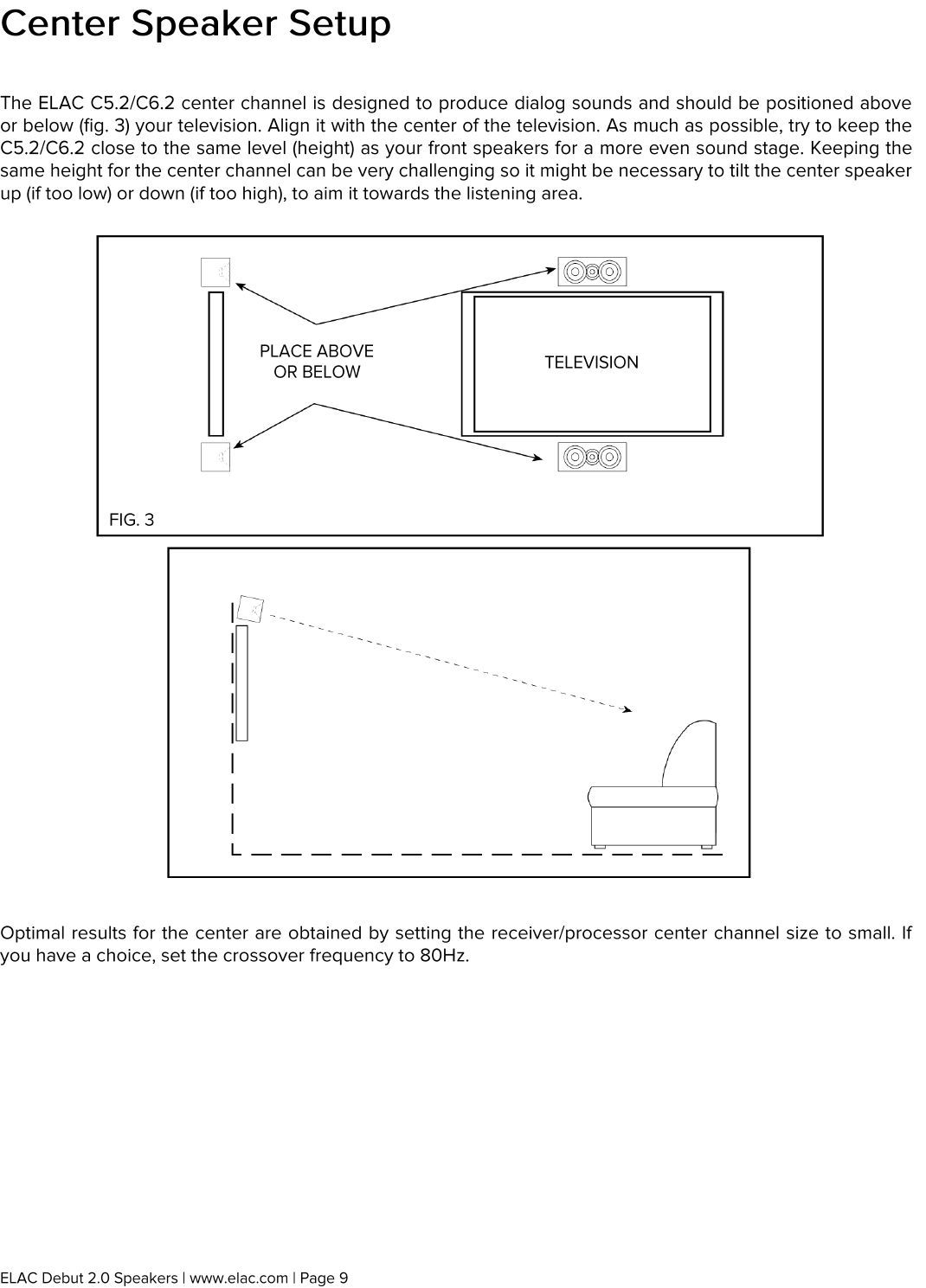 Center Speaker Setup

The ELAC C5.2/C6.2 center channel is designed to produce dialog sounds and should be positioned above or below (fig. 3) your television. Align it with the center of the television. As much as possible, try to keep the C5.2/C6.2 close to the same level (height) as your front speakers for a more even sound stage. Keeping the same height for the center channel can be very challenging so it might be necessary to tilt the center speaker up (if too low) or down (if too high), to aim it towards the listening area.

PLACE ABOVE OR BELOW

TELEVISION

FIG. 3

Optimal results for the center are obtained by setting the receiver/processor center channel size to small. If you have a choice, set the crossover frequency to 80Hz.

ELAC Debut 2.0 Speakers | www.elac.com | Page 9