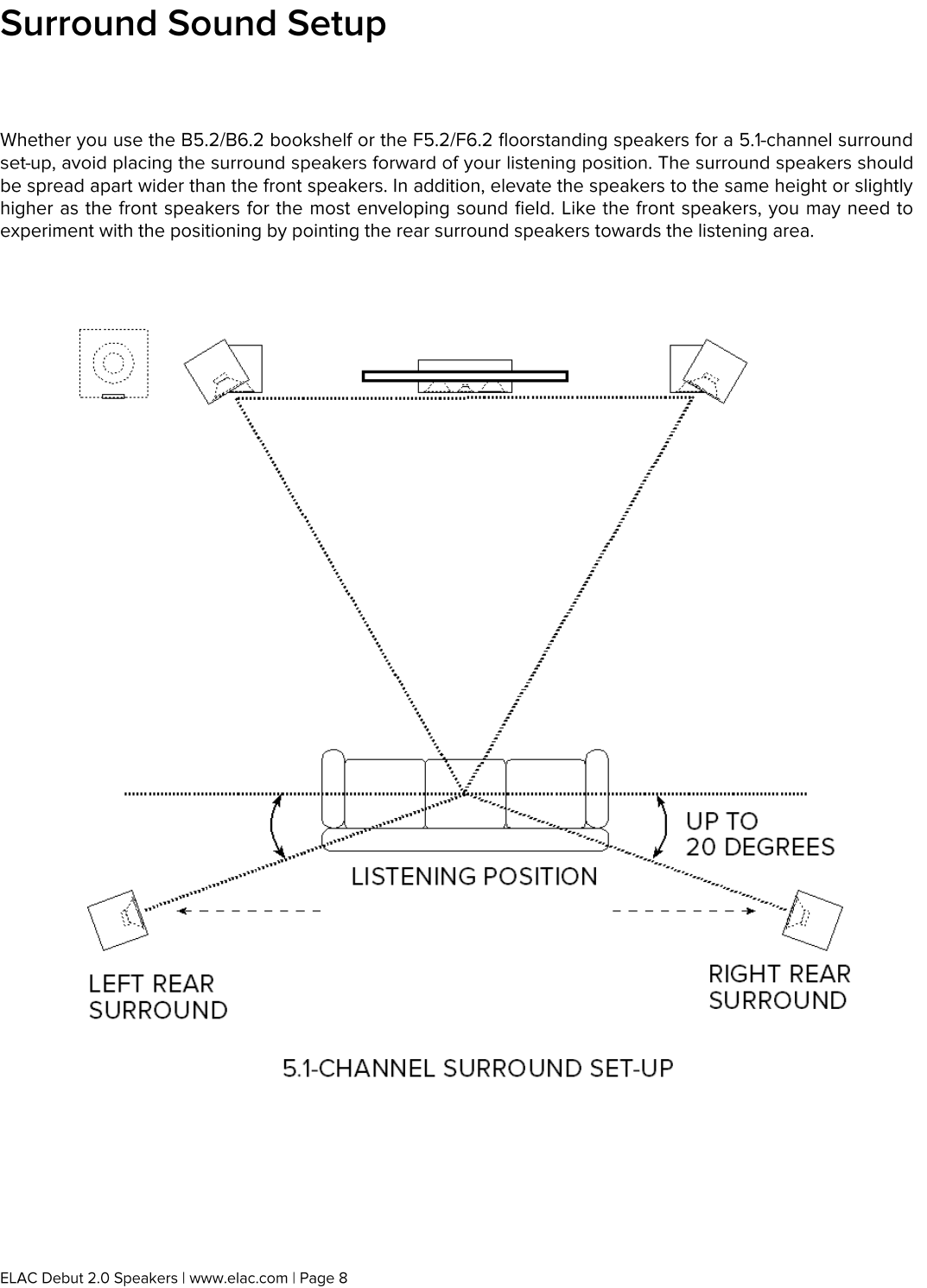 Surround Sound Setup

Whether you use the B5.2/B6.2 bookshelf or the F5.2/F6.2 floorstanding speakers for a 5.1-channel surround set-up, avoid placing the surround speakers forward of your listening position. The surround speakers should be spread apart wider than the front speakers. In addition, elevate the speakers to the same height or slightly higher as the front speakers for the most enveloping sound field. Like the front speakers, you may need to experiment with the positioning by pointing the rear surround speakers towards the listening area.

UP TO
20 DEGREES

LISTENING POSITION

LEFT REAR
SURROUND

RIGHT REAR
SURROUND

5.1-CHANNEL SURROUND SET-UP

ELAC Debut 2.0 Speakers | www.elac.com | Page 8