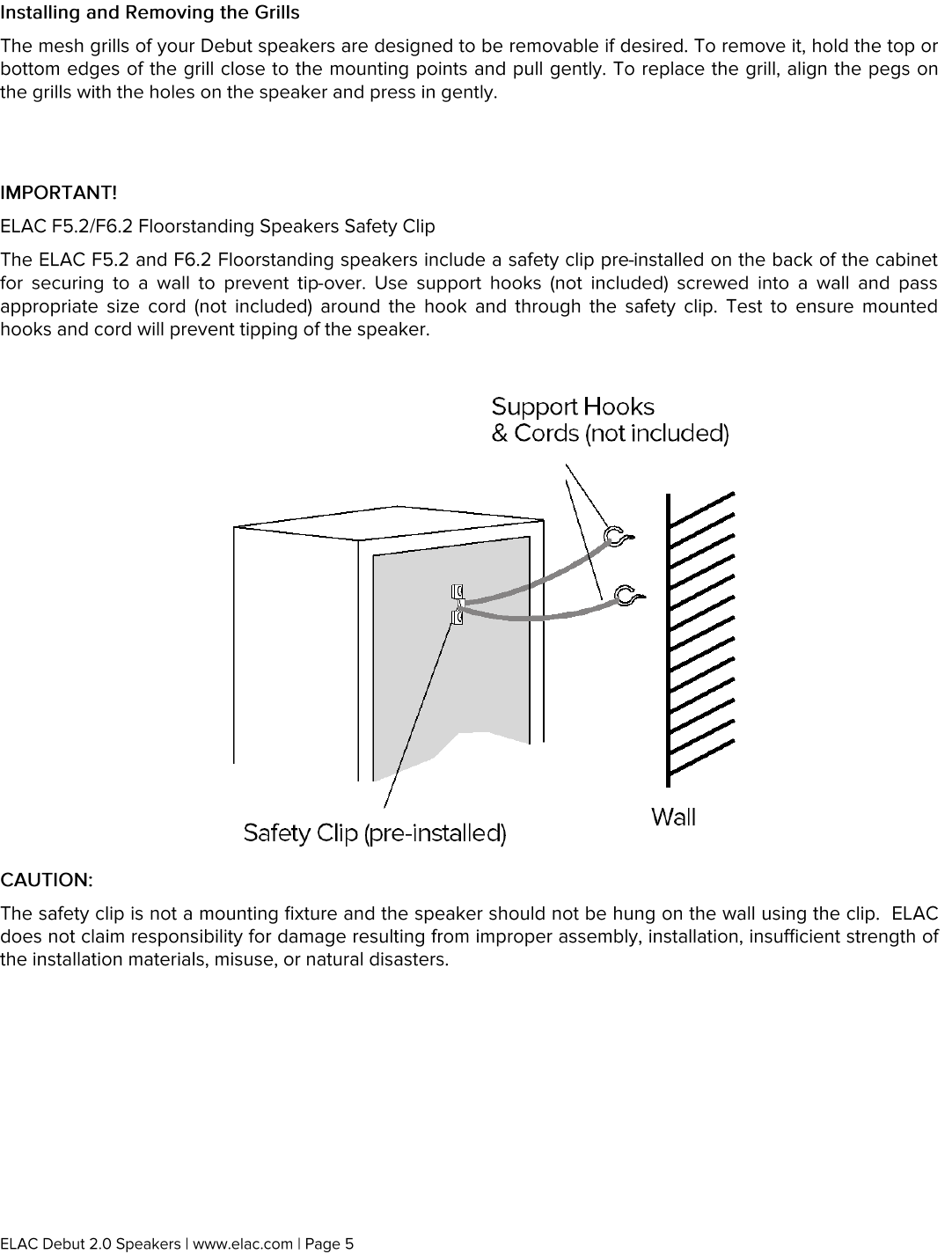 Installing and Removing the Grills

The mesh grills of your Debut speakers are designed to be removable if desired. To remove it, hold the top or bottom edges of the grill close to the mounting points and pull gently. To replace the grill, align the pegs on the grills with the holes on the speaker and press in gently.

IMPORTANT!

ELAC F5.2/F6.2 Floorstanding Speakers Safety Clip

The ELAC F5.2 and F6.2 Floorstanding speakers include a safety clip pre-installed on the back of the cabinet for securing to a wall to prevent tip-over. Use support hooks (not included) screwed into a wall and pass appropriate size cord (not included) around the hook and through the safety clip. Test to ensure mounted hooks and cord will prevent tipping of the speaker.

Support Hooks
& Cords (not included)

Safety Clip (pre-installed)

Wall

CAUTION:

The safety clip is not a mounting fixture and the speaker should not be hung on the wall using the clip. ELAC does not claim responsibility for damage resulting from improper assembly, installation, insufficient strength of the installation materials, misuse, or natural disasters.

ELAC Debut 2.0 Speakers | www.elac.com | Page 5