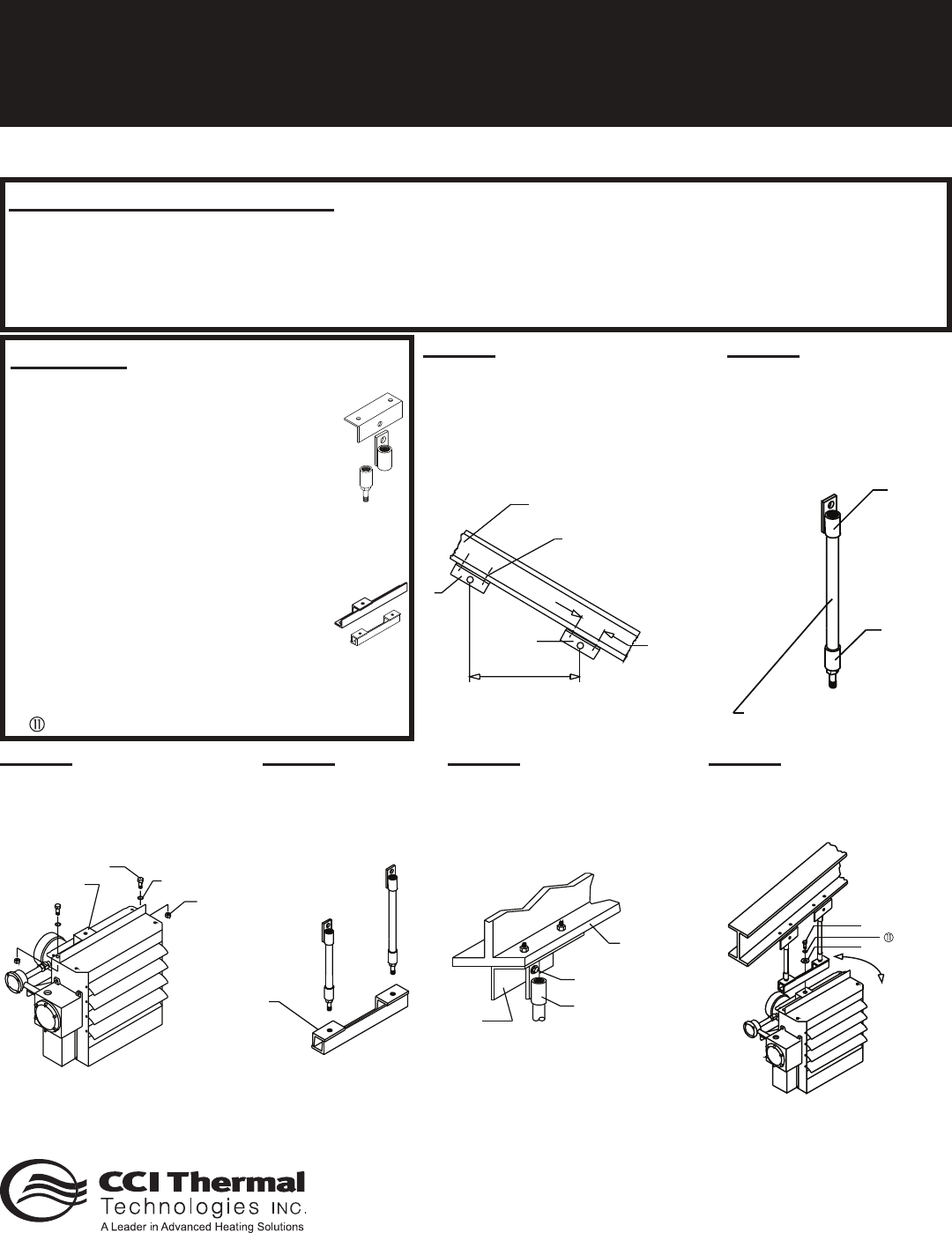 ⑪

⑪

CCI Thermal Technologies INC.
A Leader in Advanced Heating Solutions