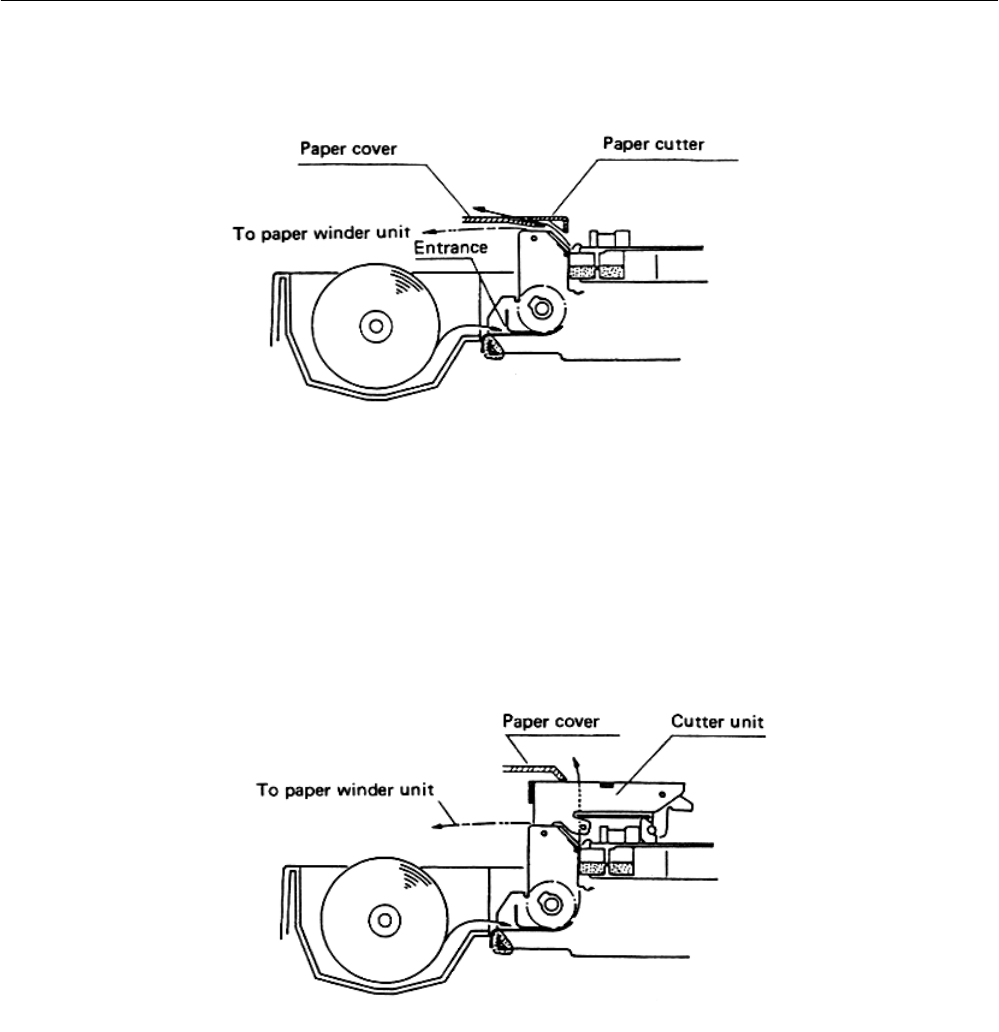 Paper cover

Paper cutter

To paper winder unit

Entrance

Paper cover

Cutter unit

To paper winder unit