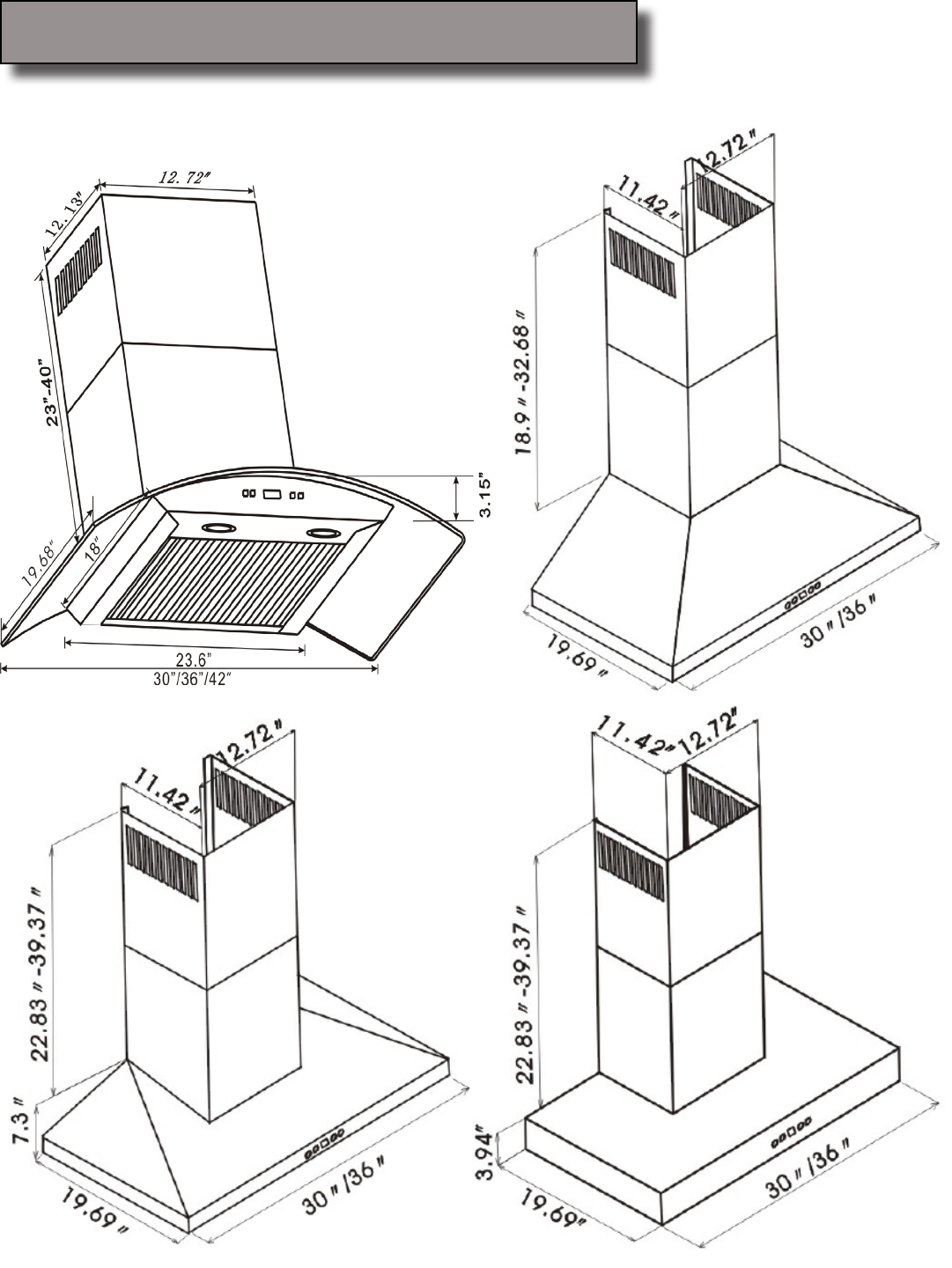 12.72"
12.13"
23"-40"
3.15"
19.68"
18"
23.6"
30"/36"/42"

11.42"
12.72"
18.9"-32.68"
19.69"
30"/36"

11.42"
12.72"
22.83"-39.37"
7.3"
19.69"
30"/36"

11.42"
12.72"
22.83"-39.37"
3.94"
19.69"
30"/36"