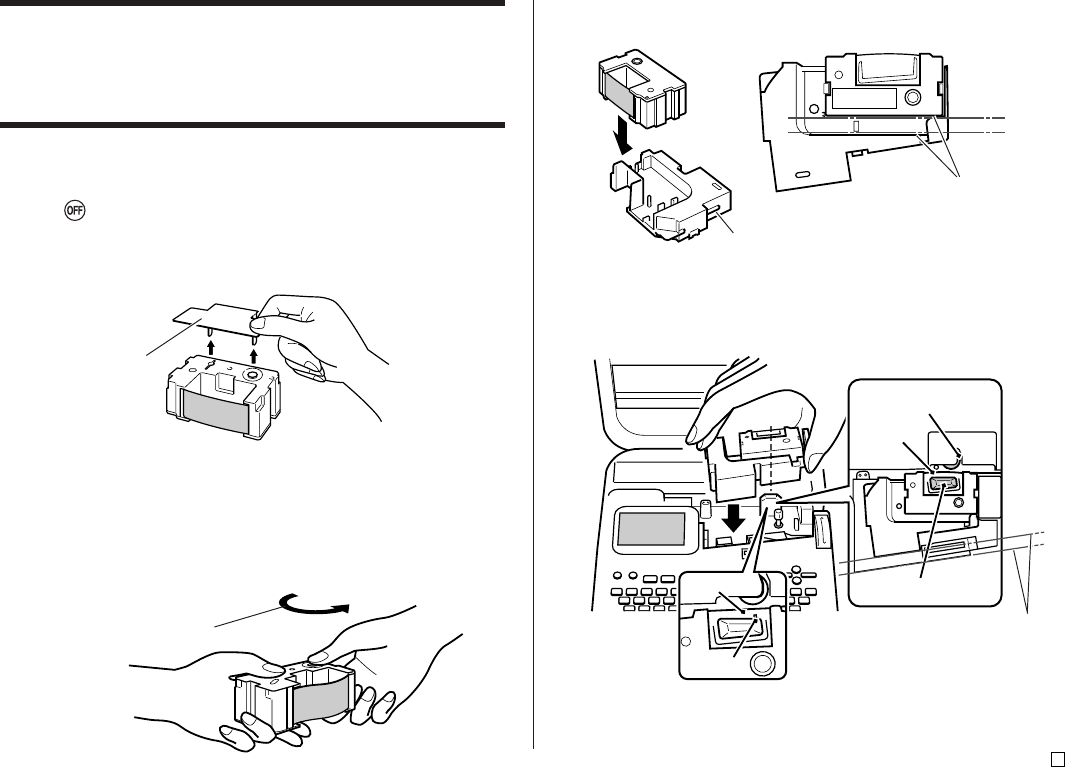 OFF