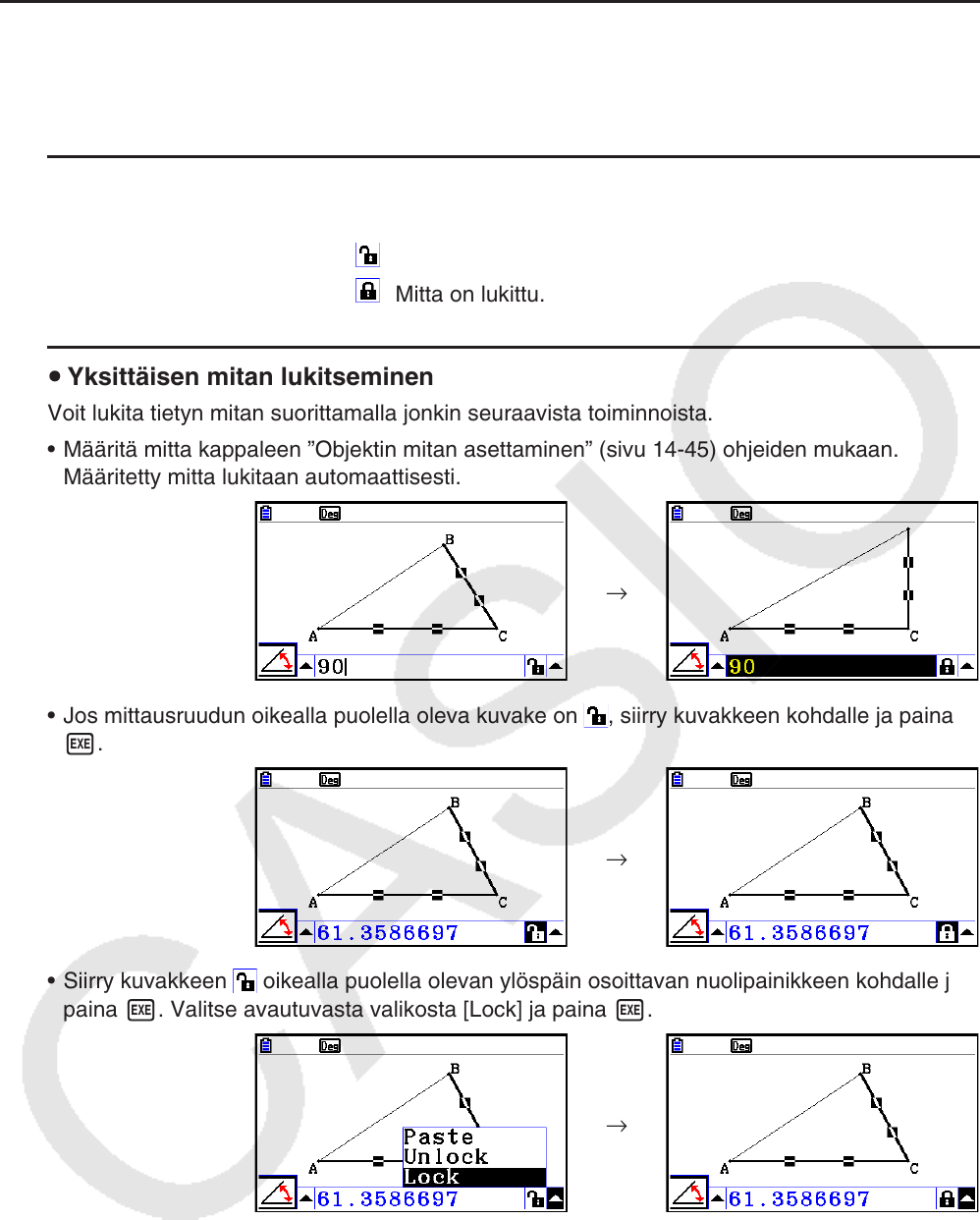 Mitta on lukittu.

• Yksittäisen mitan lukitseminen

Voit lukita tietyn mitan suorittamalla jonkin seuraavista toiminnoista.

• Määritä mitta kappaleen ”Objektin mitan asettaminen” (sivu 14-45) ohjeiden mukaan. Määritetty mitta lukitaan automaattisesti.

Deg
B
A
C
90

→

Deg
A
C
90

• Jos mittausruudun oikealla puolella oleva kuvake on , siirry kuvakkeen kohdalle ja paina EXE.

Deg
B
A
C
61.3586697

→

Deg
B
A
C
61.3586697

• Siirry kuvakkeen oikealla puolella olevan ylöspäin osoittavan nuolipainikkeen kohdalle j paina EXE. Valitse avautuvasta valikosta [Lock] ja paina EXE.

Deg
B
A
Paste
Unlock
Lock
61.3586697

→

Deg
B
A
C
61.3586697

CASIO