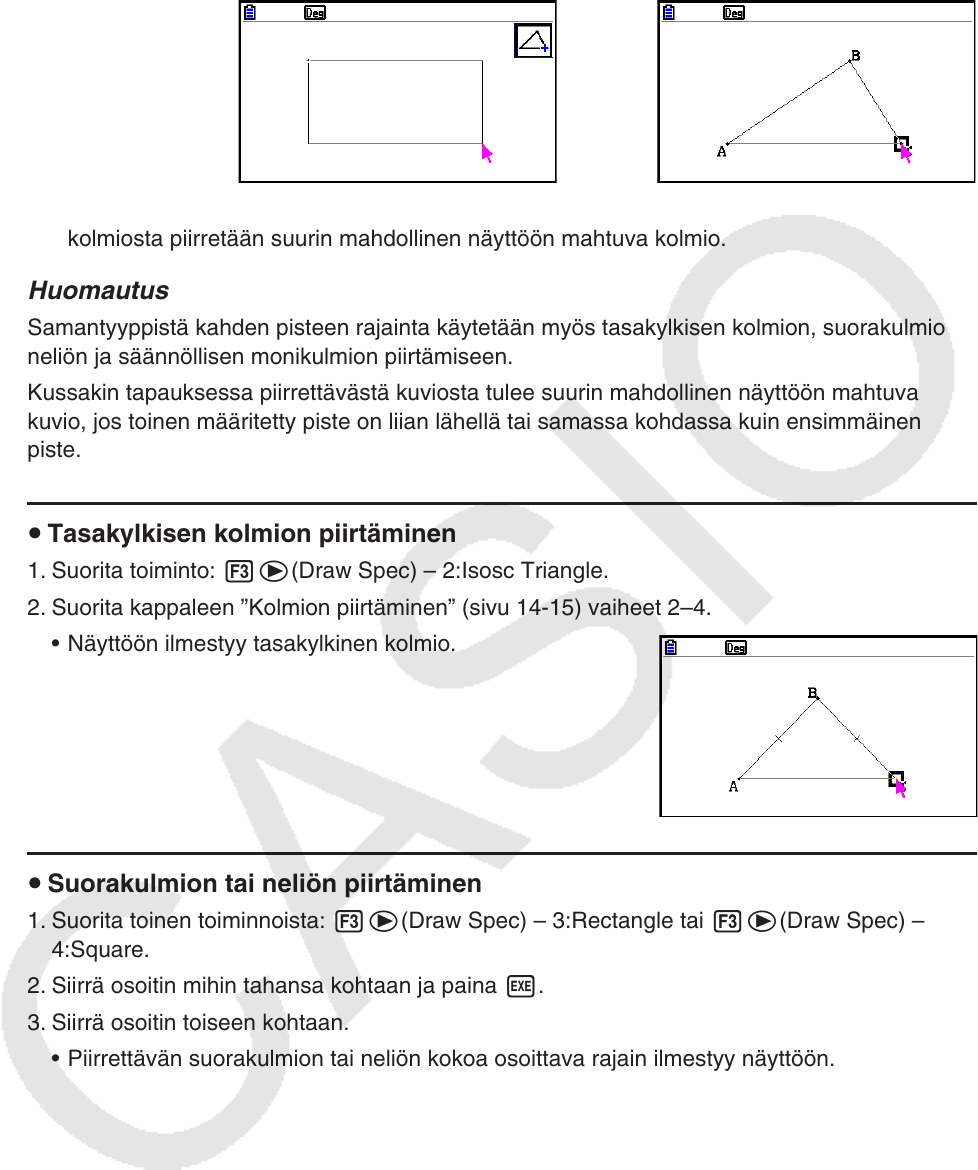 Deg

Deg

B

A

kolmiosta piirretään suurin mahdollinen näyttöön mahtuva kolmio.

Huomautus

Samantyyppistä kahden pisteen rajainta käytetään myös tasakylkisen kolmion, suorakulmio neliön ja säännöllisen monikulmion piirtämiseen.

Kussakin tapauksessa piirrettävästä kuviosta tulee suurin mahdollinen näyttöön mahtuva kuvio, jos toinen määritetty piste on liian lähellä tai samassa kohdassa kuin ensimmäinen piste.

• Tasakylkisen kolmion piirtäminen

1. Suorita toiminto: F3 ▶(Draw Spec) – 2:Isosc Triangle.

2. Suorita kappaleen ”Kolmion piirtäminen” (sivu 14-15) vaiheet 2–4.

• Näyttöön ilmestyy tasakylkinen kolmio.

Deg

B

A

• Suorakulmion tai neliön piirtäminen

1. Suorita toinen toiminnoista: F3 ▶(Draw Spec) – 3:Rectangle tai F3 ▶(Draw Spec) – 4:Square.

2. Siirrä osoitin mihin tahansa kohtaan ja paina EXE.

3. Siirrä osoitin toiseen kohtaan.

• Piirrettävän suorakulmion tai neliön kokoa osoittava rajain ilmestyy näyttöön.

CASIO