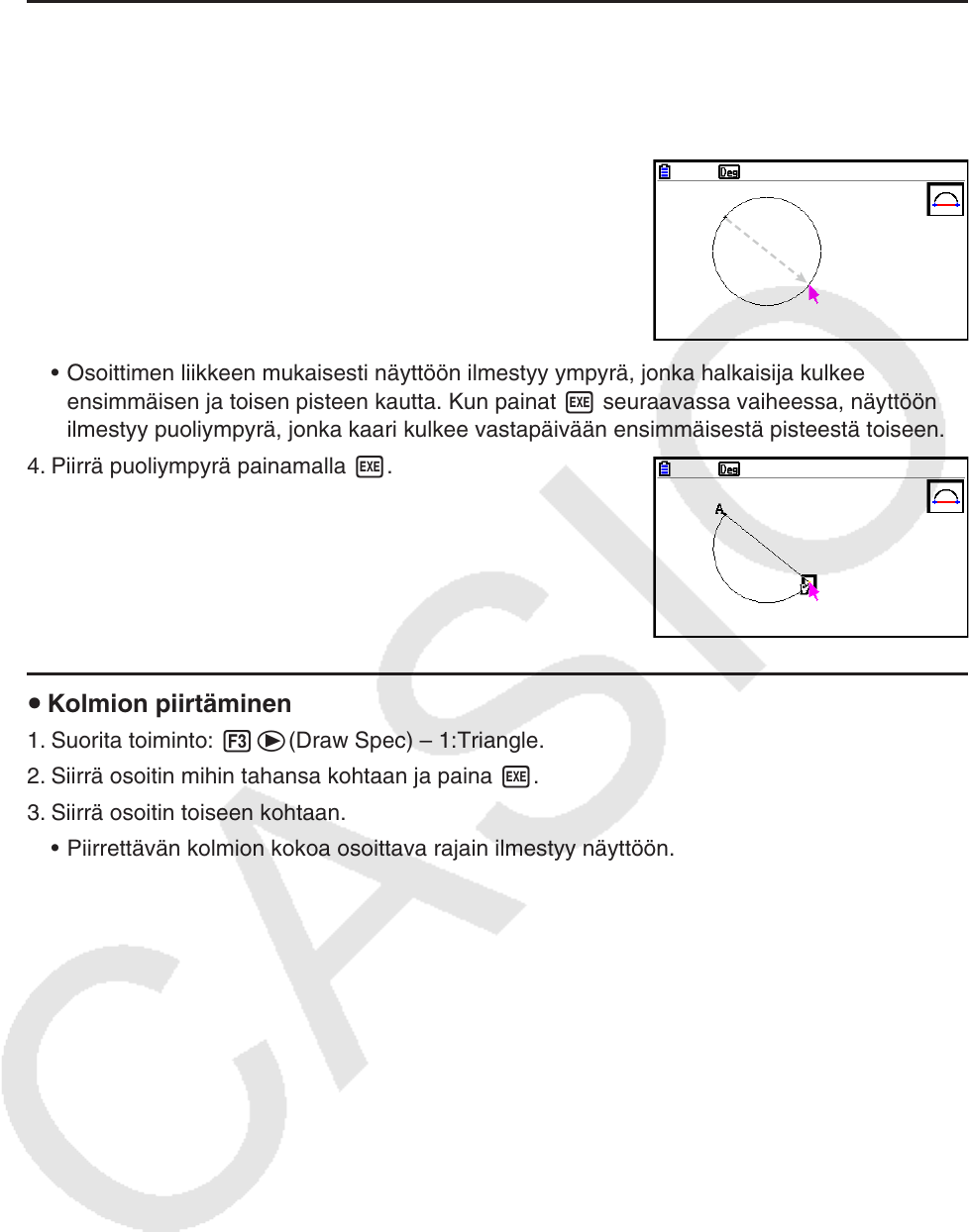 Deg

• Osoittimen liikkeen mukaisesti näyttöön ilmestyy ympyrä, jonka halkaisija kulkee ensimmäisen ja toisen pisteen kautta. Kun painat EXE seuraavassa vaiheessa, näyttöön ilmestyy puoliympyrä, jonka kaari kulkee vastapäivään ensimmäisestä pisteestä toiseen.

4. Piirrä puoliympyrä painamalla EXE.

Deg

A

• Kolmion piirtäminen

1. Suorita toiminto: F3 ▶(Draw Spec) – 1:Triangle.

2. Siirrä osoitin mihin tahansa kohtaan ja paina EXE.

3. Siirrä osoitin toiseen kohtaan.

• Piirrettävän kolmion kokoa osoittava rajain ilmestyy näyttöön.

CASIO