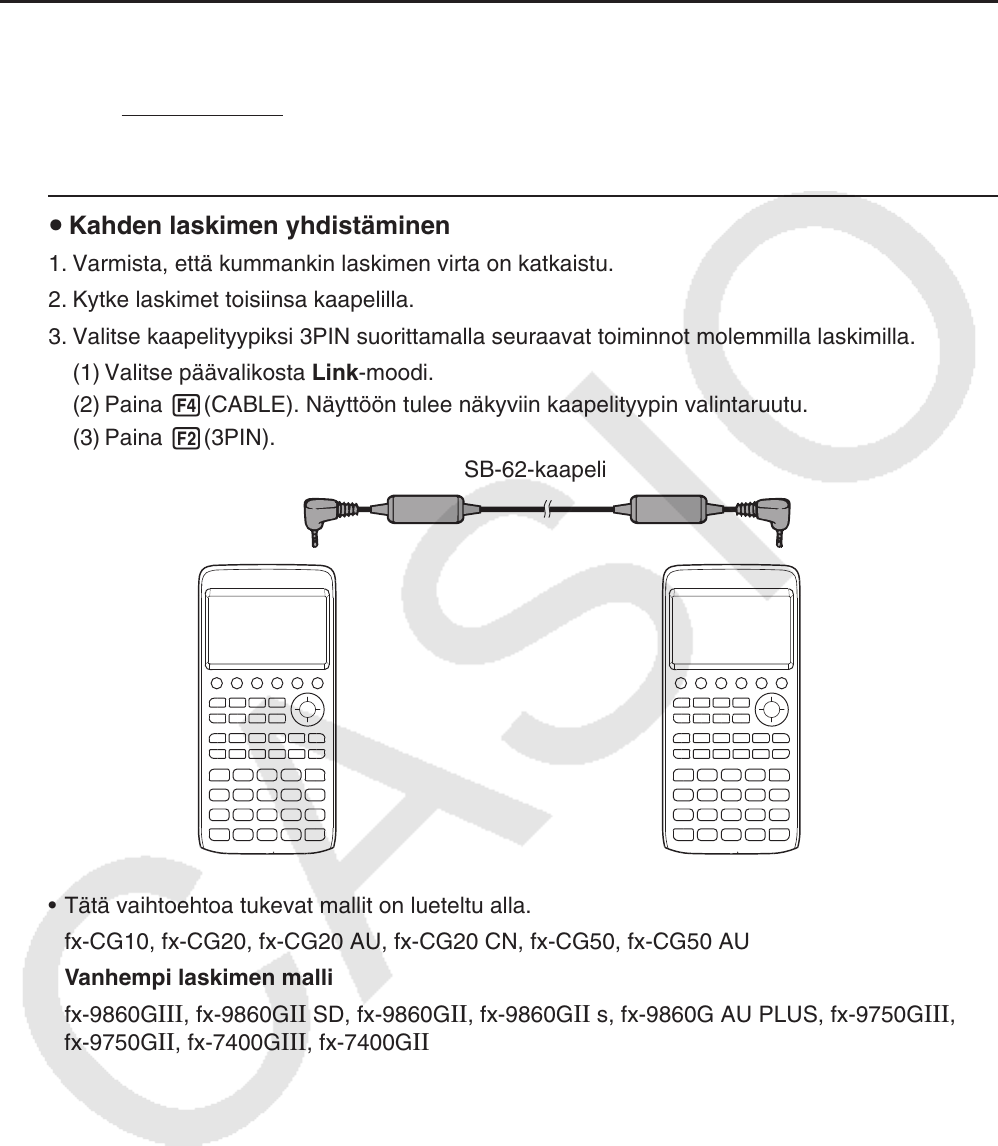 • Kahden laskimen yhdistäminen

1. Varmista, että kummankin laskimen virta on katkaistu.

2. Kytke laskimet toisiinsa kaapelilla.

3. Valitse kaapelityypiksi 3PIN suorittamalla seuraavat toiminnot molemmilla laskimilla.

(1) Valitse päävalikosta Link-moodi.

(2) Paina F4(CABLE). Näyttöön tulee näkyviin kaapelityypin valintaruutu.

(3) Paina F2(3PIN).

SB-62-kaapeli

• Tätä vaihtoehtoa tukevat mallit on lueteltu alla.

fx-CG10, fx-CG20, fx-CG20 AU, fx-CG20 CN, fx-CG50, fx-CG50 AU

Vanhempi laskimen malli

fx-9860GIII, fx-9860GII SD, fx-9860GII, fx-9860GII s, fx-9860G AU PLUS, fx-9750GIII, fx-9750GII, fx-7400GIII, fx-7400GII

CASIO