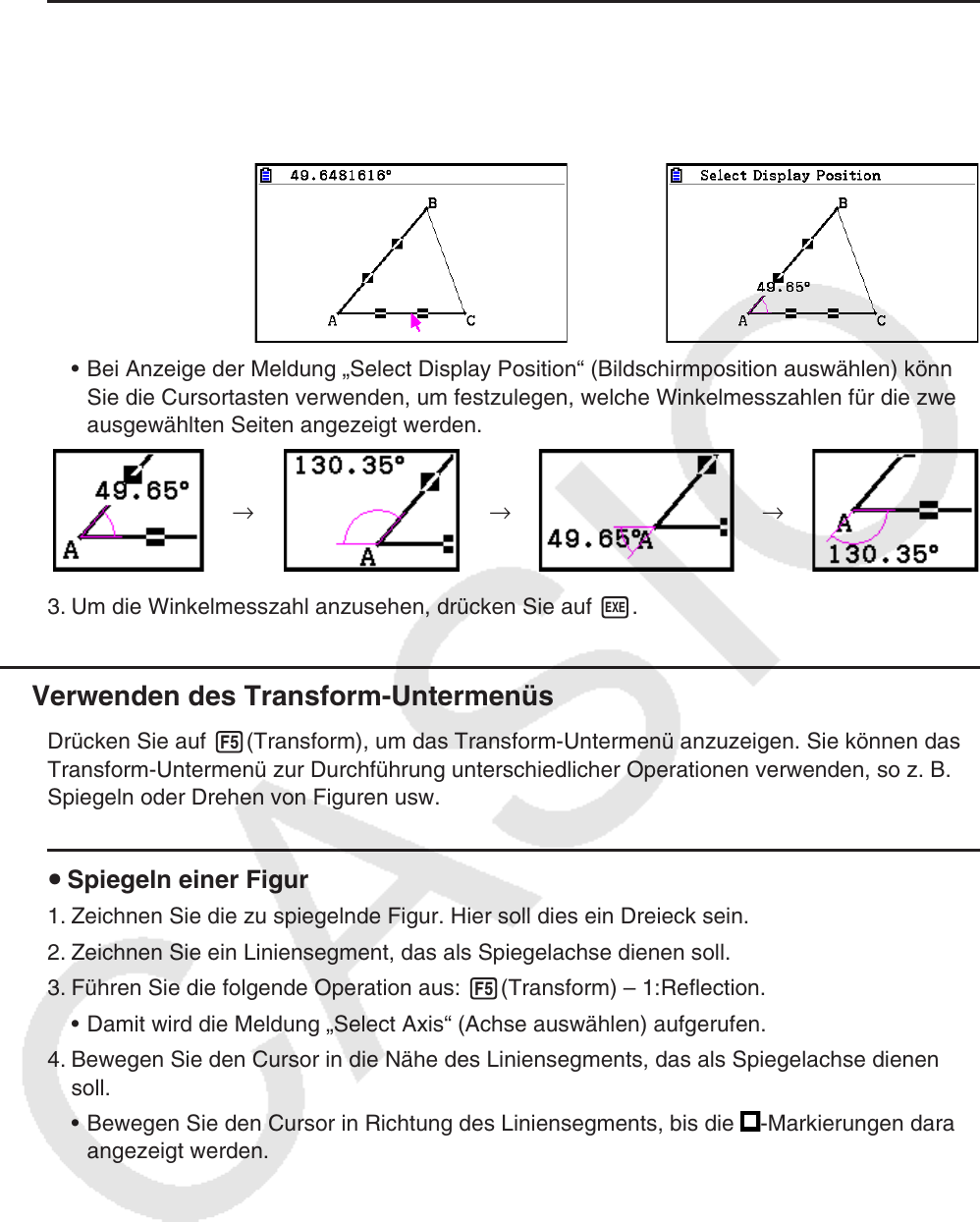 49.6481616°

B

A C

Select Display Position

B

49.65°

A C

• Bei Anzeige der Meldung „Select Display Position“ (Bildschirmposition auswählen) könn Sie die Cursortasten verwenden, um festzulegen, welche Winkelmesszahlen für die zwe ausgewählten Seiten angezeigt werden.

49.65°
A

→

130.35°
A

→

49.65°A

→

A
130.35°

3. Um die Winkelmesszahl anzusehen, drücken Sie auf EXE.

Verwenden des Transform-Untermenüs

Drücken Sie auf F5(Transform), um das Transform-Untermenü anzuzeigen. Sie können das Transform-Untermenü zur Durchführung unterschiedlicher Operationen verwenden, so z. B. Spiegeln oder Drehen von Figuren usw.

• Spiegeln einer Figur

1. Zeichnen Sie die zu spiegelnde Figur. Hier soll dies ein Dreieck sein.

2. Zeichnen Sie ein Liniensegment, das als Spiegelachse dienen soll.

3. Führen Sie die folgende Operation aus: F5(Transform) – 1:Reflection.

• Damit wird die Meldung „Select Axis“ (Achse auswählen) aufgerufen.

4. Bewegen Sie den Cursor in die Nähe des Liniensegments, das als Spiegelachse dienen soll.

• Bewegen Sie den Cursor in Richtung des Liniensegments, bis die ■-Markierungen dara angezeigt werden.

CASIO