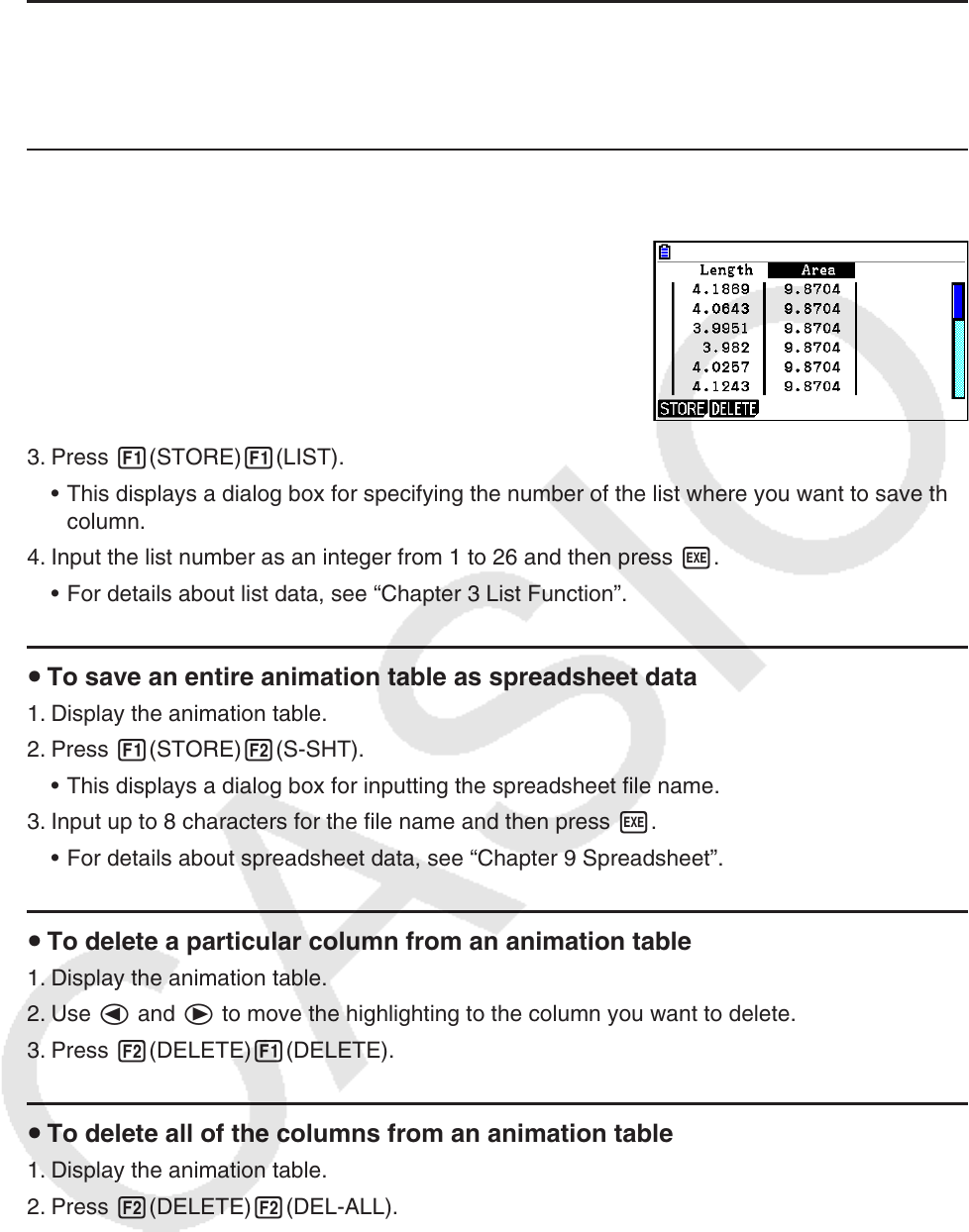 | Length | Area |
|---|---|
| 4.1869 | 9.8704 |
| 4.0643 | 9.8704 |
| 3.9951 | 9.8704 |
| 3.982 | 9.8704 |
| 4.0257 | 9.8704 |
| 4.1243 | 9.8704 |

STORE DELETE

3. Press F1(STORE)F1(LIST).

• This displays a dialog box for specifying the number of the list where you want to save th column.

4. Input the list number as an integer from 1 to 26 and then press EXE.

• For details about list data, see “Chapter 3 List Function”.

• To save an entire animation table as spreadsheet data

1. Display the animation table.

2. Press F1(STORE)F2(S-SHT).

• This displays a dialog box for inputting the spreadsheet file name.

3. Input up to 8 characters for the file name and then press EXE.

• For details about spreadsheet data, see “Chapter 9 Spreadsheet”.

• To delete a particular column from an animation table

1. Display the animation table.

2. Use ◀ and ▶ to move the highlighting to the column you want to delete.

3. Press F2(DELETE)F1(DELETE).

• To delete all of the columns from an animation table

1. Display the animation table.

2. Press F2(DELETE)F2(DEL-ALL).

CASIO