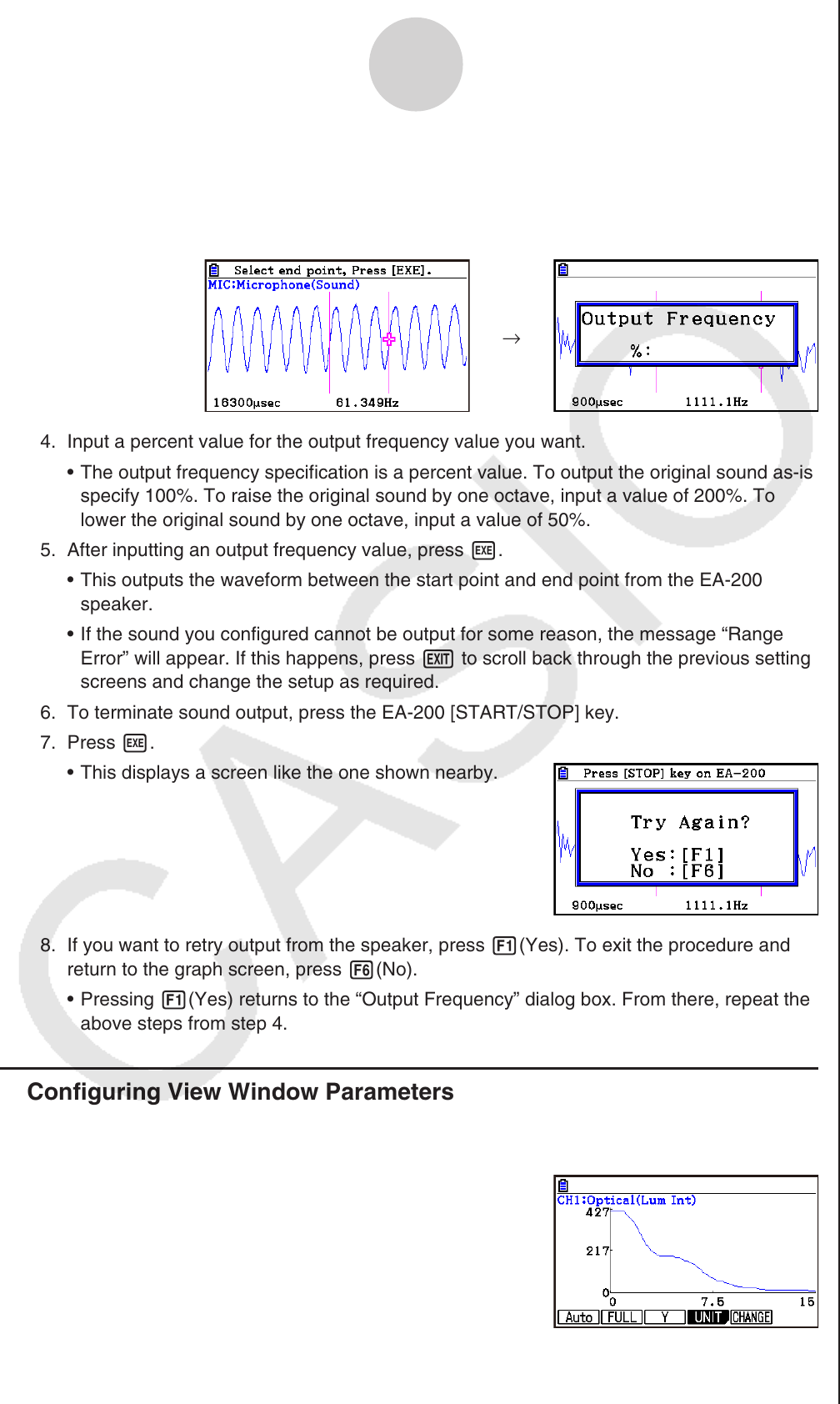 Select end point, Press [EXE].
MIC:Microphone(Sound)
16300μsec 61.349Hz

→

Output Frequency
%:
900μsec 1111.1Hz

4. Input a percent value for the output frequency value you want.

• The output frequency specification is a percent value. To output the original sound as-is specify 100%. To raise the original sound by one octave, input a value of 200%. To lower the original sound by one octave, input a value of 50%.

5. After inputting an output frequency value, press EXE.

• This outputs the waveform between the start point and end point from the EA-200 speaker.

• If the sound you configured cannot be output for some reason, the message “Range Error” will appear. If this happens, press EXIT to scroll back through the previous setting screens and change the setup as required.

6. To terminate sound output, press the EA-200 [START/STOP] key.

7. Press EXE.

• This displays a screen like the one shown nearby.

Press [STOP] key on EA-200
Try Again?
Yes:[F1]
No :[F6]
900μsec 1111.1Hz

8. If you want to retry output from the speaker, press F1(Yes). To exit the procedure and return to the graph screen, press F6(No).

• Pressing F1(Yes) returns to the “Output Frequency” dialog box. From there, repeat the above steps from step 4.

Configuring View Window Parameters

CH1:Optical(Lum Int)
427
217
0
0 7.5 15
Auto FULL Y UNIT CHANGE

CASIO