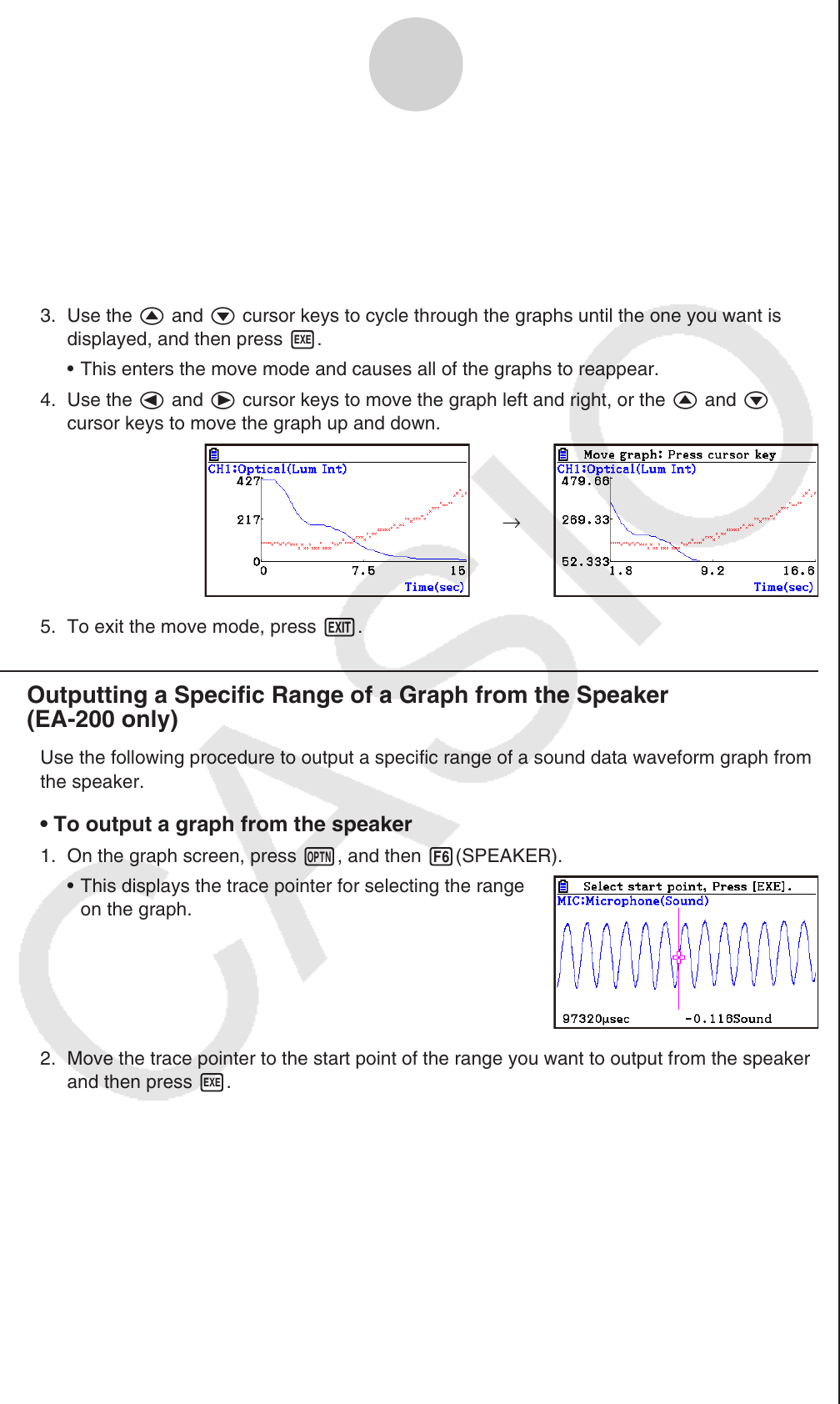 3. Use the ▲ and ▼ cursor keys to cycle through the graphs until the one you want is displayed, and then press EXE.

• This enters the move mode and causes all of the graphs to reappear.

4. Use the ◀ and ▶ cursor keys to move the graph left and right, or the ▲ and ▼ cursor keys to move the graph up and down.

CH1:Optical(Lum Int)
427
217
0
0 7.5 15
Time(sec)

→

Move graph: Press cursor key
CH1:Optical(Lum Int)
479.66
269.33
52.333
1.8 9.2 16.6
Time(sec)

5. To exit the move mode, press EXIT.

Outputting a Specific Range of a Graph from the Speaker (EA-200 only)

Use the following procedure to output a specific range of a sound data waveform graph from the speaker.

• To output a graph from the speaker

1. On the graph screen, press OPTN, and then F6(SPEAKER).

• This displays the trace pointer for selecting the range on the graph.

Select start point, Press [EXE].
MIC:Microphone(Sound)
97320μsec -0.116Sound

2. Move the trace pointer to the start point of the range you want to output from the speaker and then press EXE.

CASIO