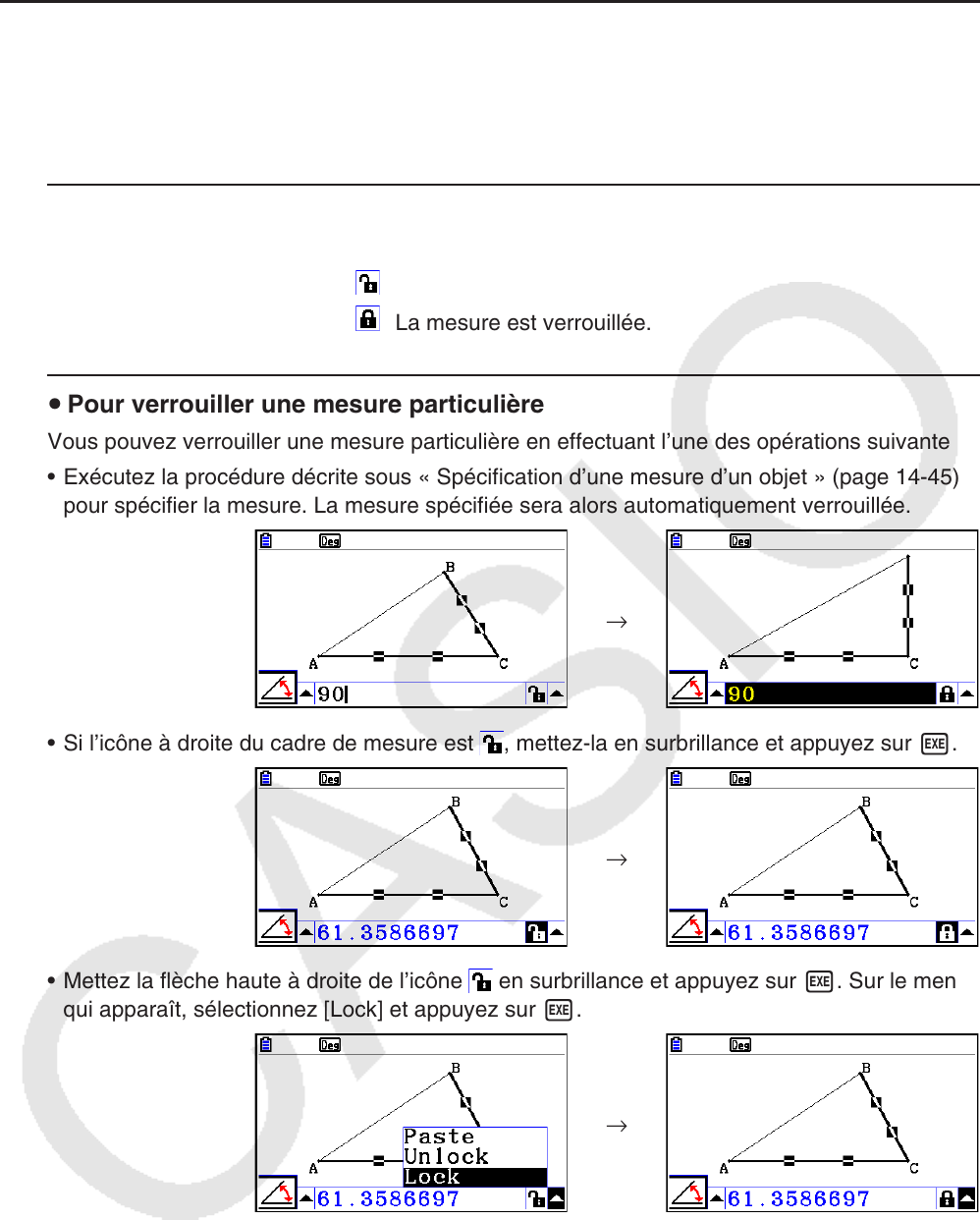 La mesure est verrouillée.

• Pour verrouiller une mesure particulière

Vous pouvez verrouiller une mesure particulière en effectuant l'une des opérations suivante

• Exécutez la procédure décrite sous « Spécification d'une mesure d'un objet » (page 14-45) pour spécifier la mesure. La mesure spécifiée sera alors automatiquement verrouillée.

Deg B A C 90 → Deg A C 90

• Si l'icône à droite du cadre de mesure est , mettez-la en surbrillance et appuyez sur EXE.

Deg B A C 61.3586697 → Deg B A C 61.3586697

• Mettez la flèche haute à droite de l'icône en surbrillance et appuyez sur EXE. Sur le men qui apparaît, sélectionnez [Lock] et appuyez sur EXE.

Deg B A Paste Unlock Lock 61.3586697 → Deg B A C 61.3586697

CASIO