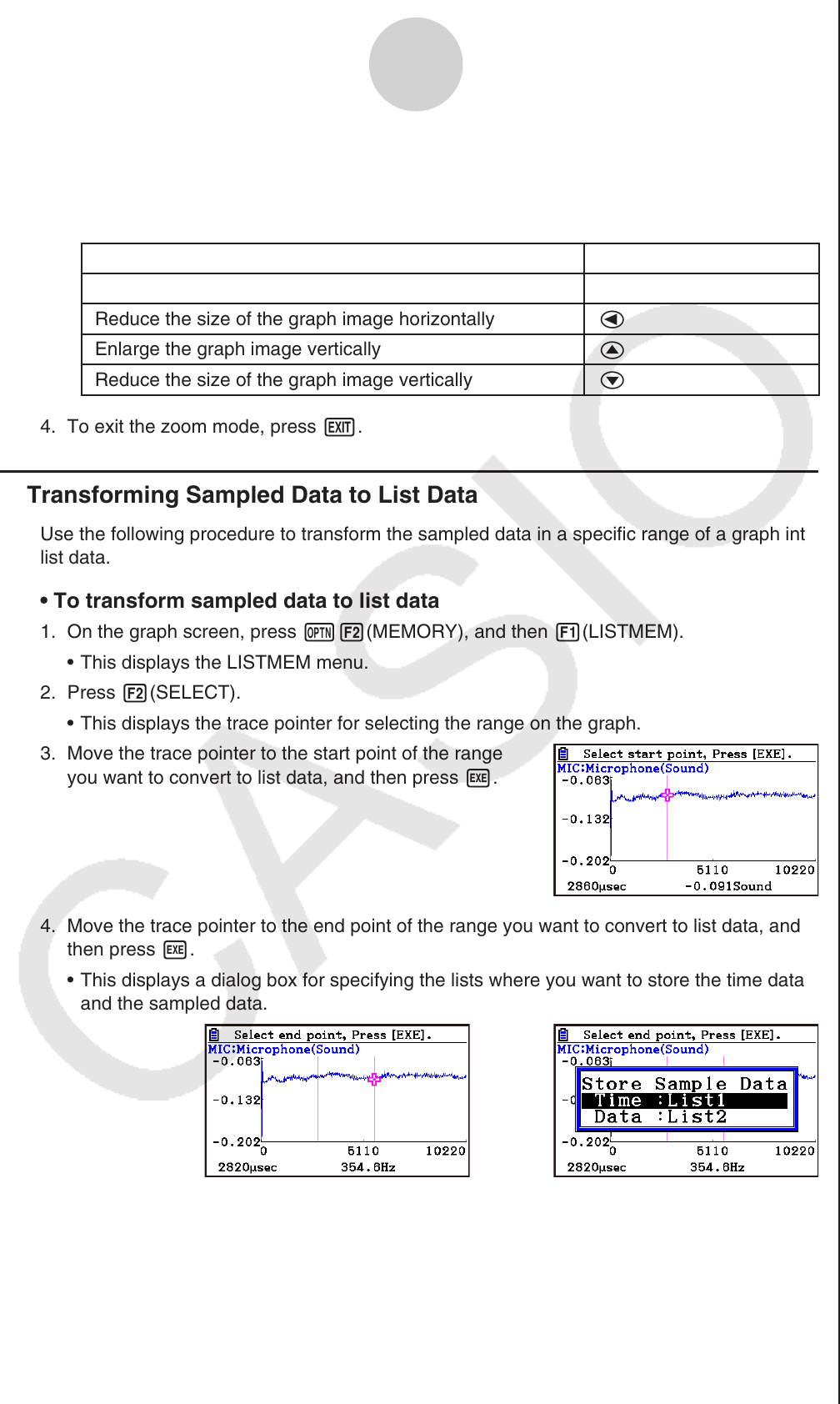 | | |
|---|---|
| | |
| Reduce the size of the graph image horizontally | ◀ |
| Enlarge the graph image vertically | ▲ |
| Reduce the size of the graph image vertically | ▼ |

4. To exit the zoom mode, press EXIT.

Transforming Sampled Data to List Data

Use the following procedure to transform the sampled data in a specific range of a graph int list data.

• To transform sampled data to list data

1. On the graph screen, press OPTN F2(MEMORY), and then F1(LISTMEM).

• This displays the LISTMEM menu.

2. Press F2(SELECT).

• This displays the trace pointer for selecting the range on the graph.

3. Move the trace pointer to the start point of the range you want to convert to list data, and then press EXE.

Select start point, Press [EXE].
MIC:Microphone(Sound)
-0.063
-0.132
-0.202
0 5110 10220
2860μsec -0.091Sound

4. Move the trace pointer to the end point of the range you want to convert to list data, and then press EXE.

• This displays a dialog box for specifying the lists where you want to store the time data and the sampled data.

Select end point, Press [EXE].
MIC:Microphone(Sound)
-0.063
-0.132
-0.202
0 5110 10220
2820μsec 354.6Hz

Select end point, Press [EXE].
MIC:Microphone(Sound)
-0.063
-0
-0.202
Store Sample Data
Time :List1
Data :List2
0 5110 10220
2820μsec 354.6Hz

CASIO