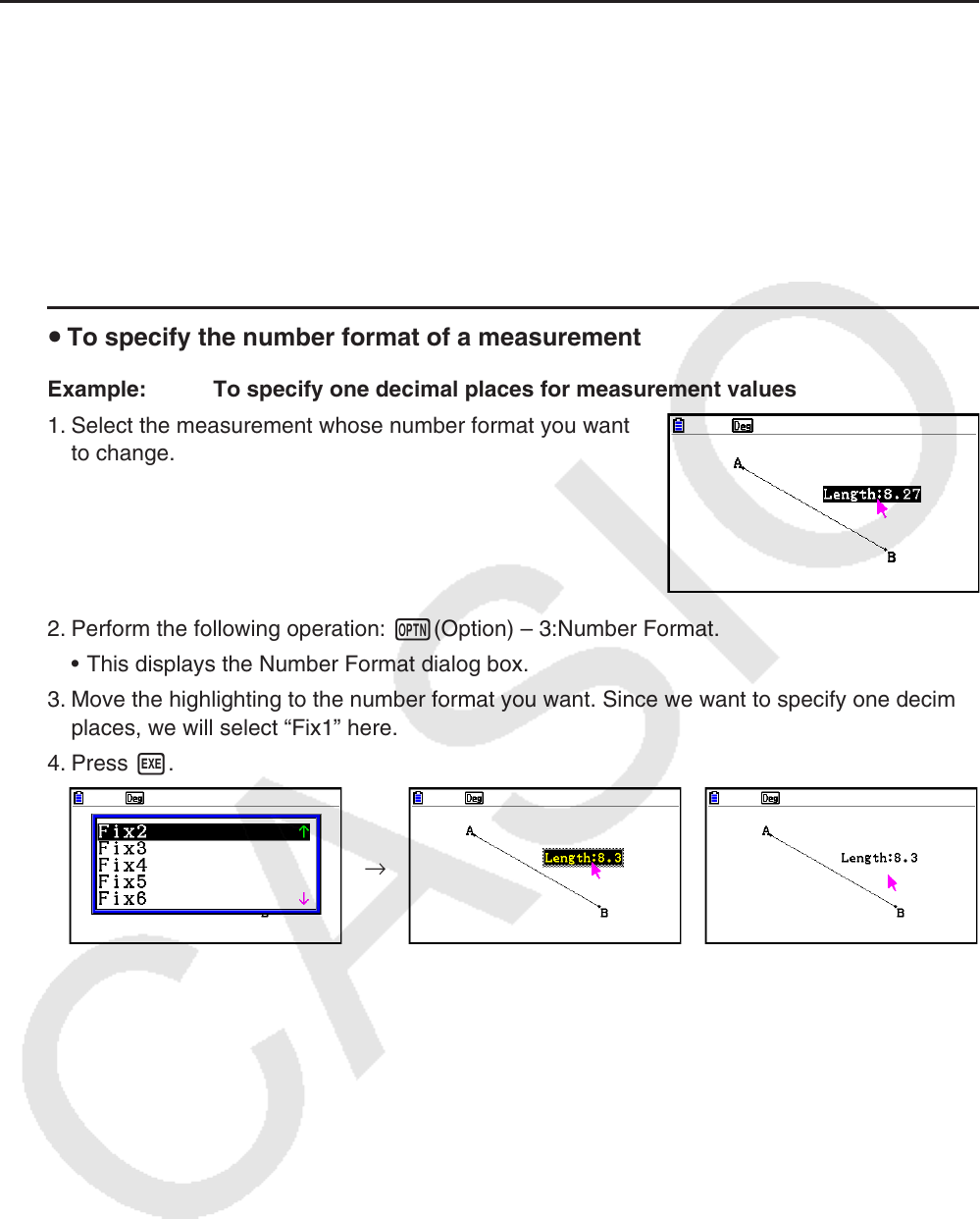 • To specify the number format of a measurement

Example: To specify one decimal places for measurement values

1. Select the measurement whose number format you want to change.

Deg

A

Length:8.27

B

2. Perform the following operation: OPTN (Option) – 3:Number Format.

• This displays the Number Format dialog box.

3. Move the highlighting to the number format you want. Since we want to specify one decim places, we will select “Fix1” here.

4. Press EXE.

Deg

Fix2
Fix3
Fix4
Fix5
Fix6

→

Deg

A

Length:8.3

B

Deg

A

Length:8.3

B

CASIO