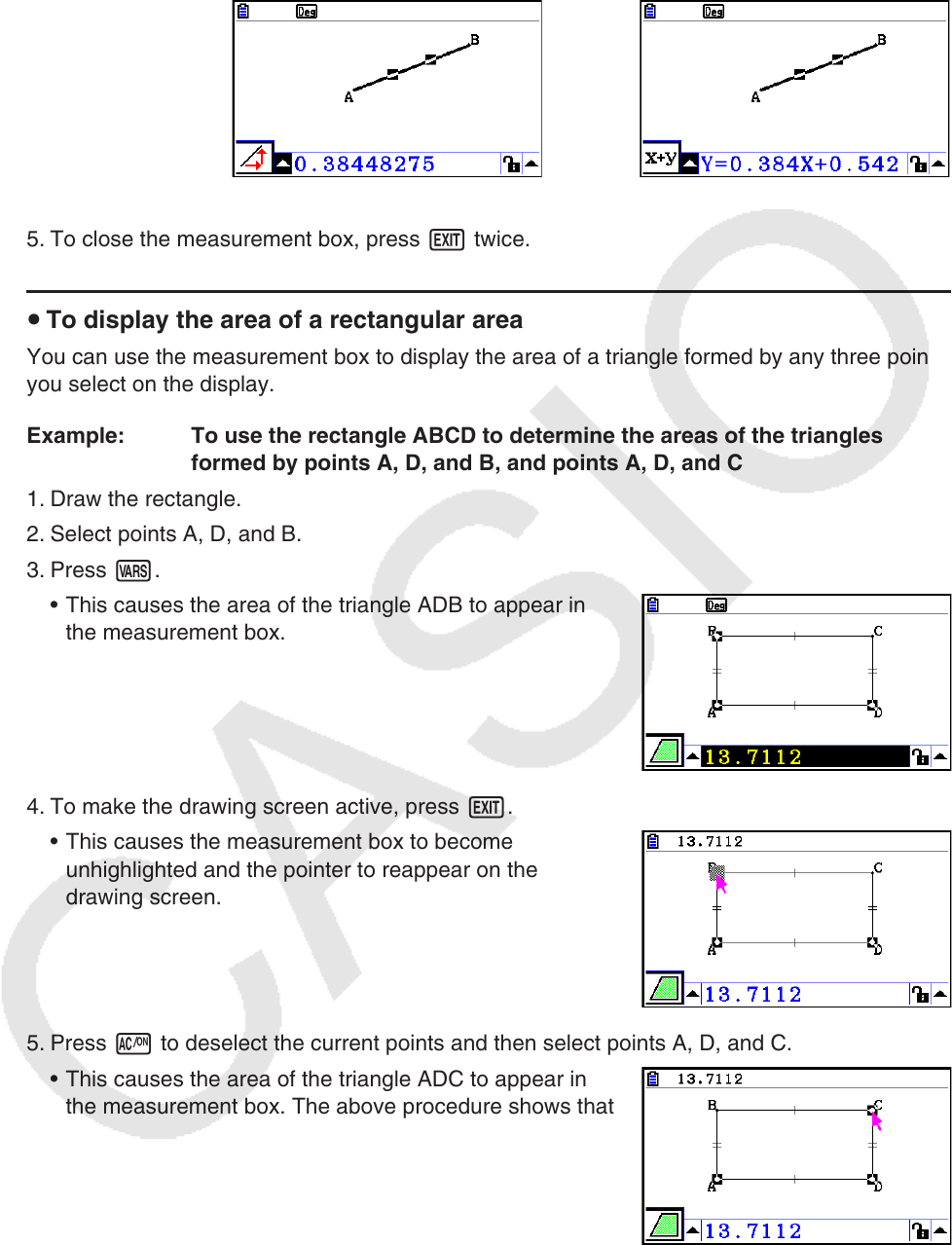 Deg
B
A
0.38448275

Deg
B
A
x+y
Y=0.384X+0.542

5. To close the measurement box, press EXIT twice.

• To display the area of a rectangular area

You can use the measurement box to display the area of a triangle formed by any three poin you select on the display.

Example: To use the rectangle ABCD to determine the areas of the triangles formed by points A, D, and B, and points A, D, and C

1. Draw the rectangle.

2. Select points A, D, and B.

3. Press VARS.

• This causes the area of the triangle ADB to appear in the measurement box.

Deg
B
C
A
D
13.7112

4. To make the drawing screen active, press EXIT.

• This causes the measurement box to become unhighlighted and the pointer to reappear on the drawing screen.

13.7112
B
C
A
D
13.7112

5. Press AC/ON to deselect the current points and then select points A, D, and C.

• This causes the area of the triangle ADC to appear in the measurement box. The above procedure shows that

13.7112
B
C
A
D
13.7112

CASIO