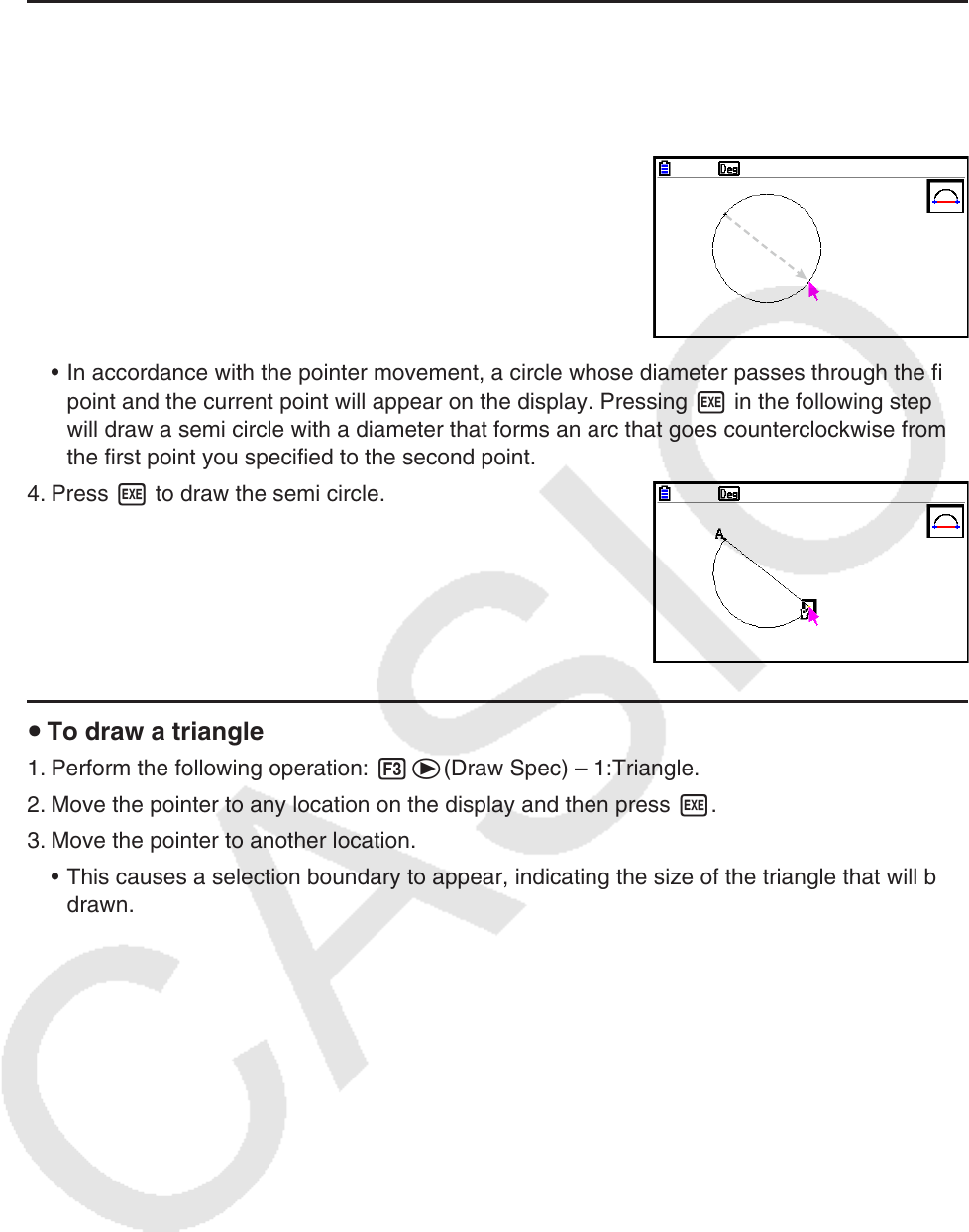 Deg

• In accordance with the pointer movement, a circle whose diameter passes through the fi point and the current point will appear on the display. Pressing EXE in the following step will draw a semi circle with a diameter that forms an arc that goes counterclockwise from the first point you specified to the second point.

4. Press EXE to draw the semi circle.

Deg

A

• To draw a triangle

1. Perform the following operation: F3 ▶(Draw Spec) – 1:Triangle.

2. Move the pointer to any location on the display and then press EXE.

3. Move the pointer to another location.

• This causes a selection boundary to appear, indicating the size of the triangle that will b drawn.

CASIO