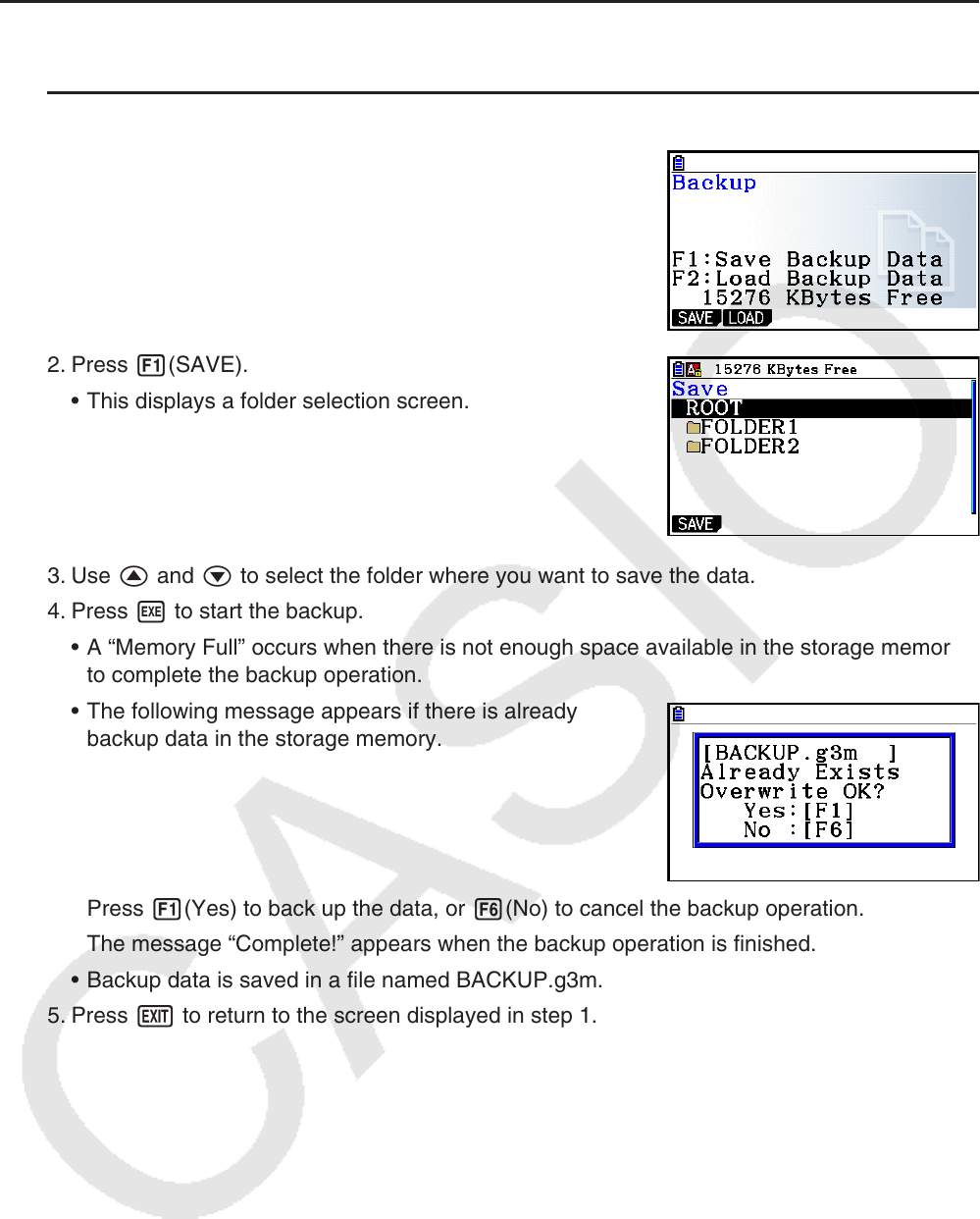 Backup

F1:Save Backup Data
F2:Load Backup Data
15276 KBytes Free
SAVE LOAD

2. Press F1(SAVE).

• This displays a folder selection screen.

15276 KBytes Free
Save
ROOT
FOLDER1
FOLDER2
SAVE

3. Use ▲ and ▼ to select the folder where you want to save the data.

4. Press EXE to start the backup.

• A “Memory Full” occurs when there is not enough space available in the storage memor to complete the backup operation.

• The following message appears if there is already backup data in the storage memory.

[BACKUP.g3m ]
Already Exists
Overwrite OK?
Yes:[F1]
No :[F6]

Press F1(Yes) to back up the data, or F6(No) to cancel the backup operation.

The message “Complete!” appears when the backup operation is finished.

• Backup data is saved in a file named BACKUP.g3m.

5. Press EXIT to return to the screen displayed in step 1.

CASIO