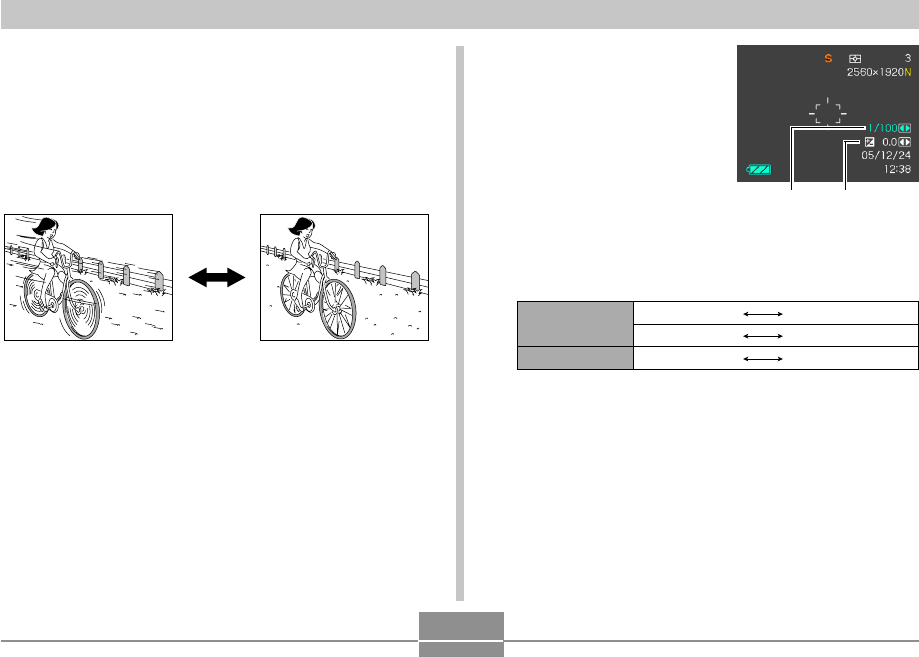 S 3
2560×1920N
1/100
0.0
05/12/24
12:38