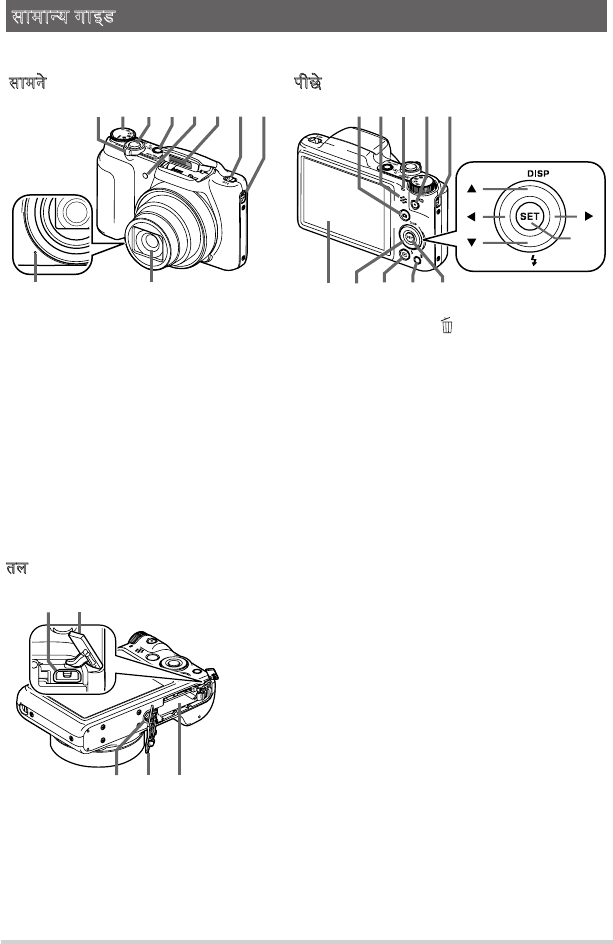 सामान्य गाइड

सामने

पीछे

DISP

SET

तल