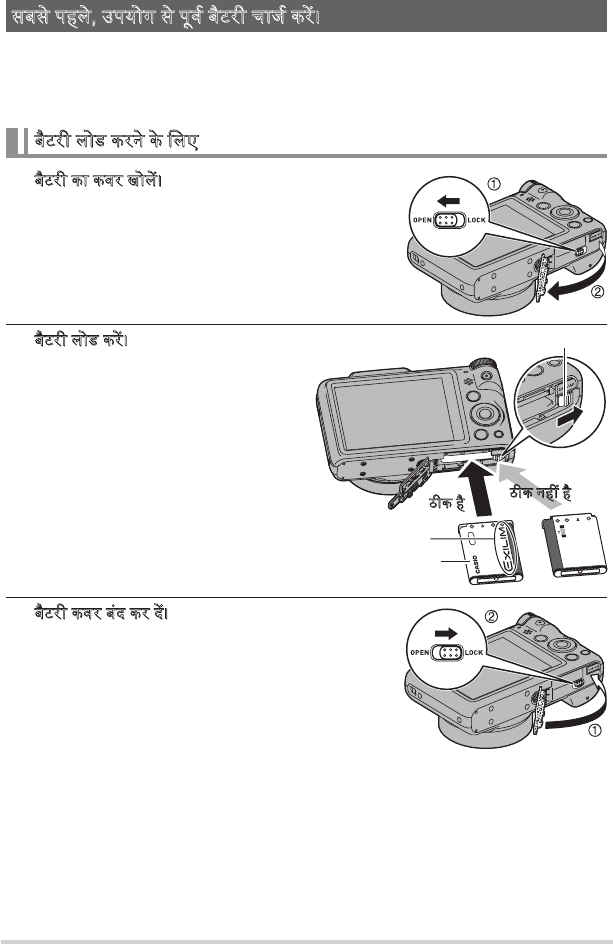 सबसे पहले, उपयोग से पूर्व बैटरी चार्ज करें।

बैटरी लोड करने के लिए

बैटरी का कवर खोलें।

①

OPEN LOCK

②

बैटरी लोड करें।

ठीक है

ठीक नहीं है

EXILIM

CASIO

बैटरी कवर बंद कर दें।

②

OPEN LOCK

①